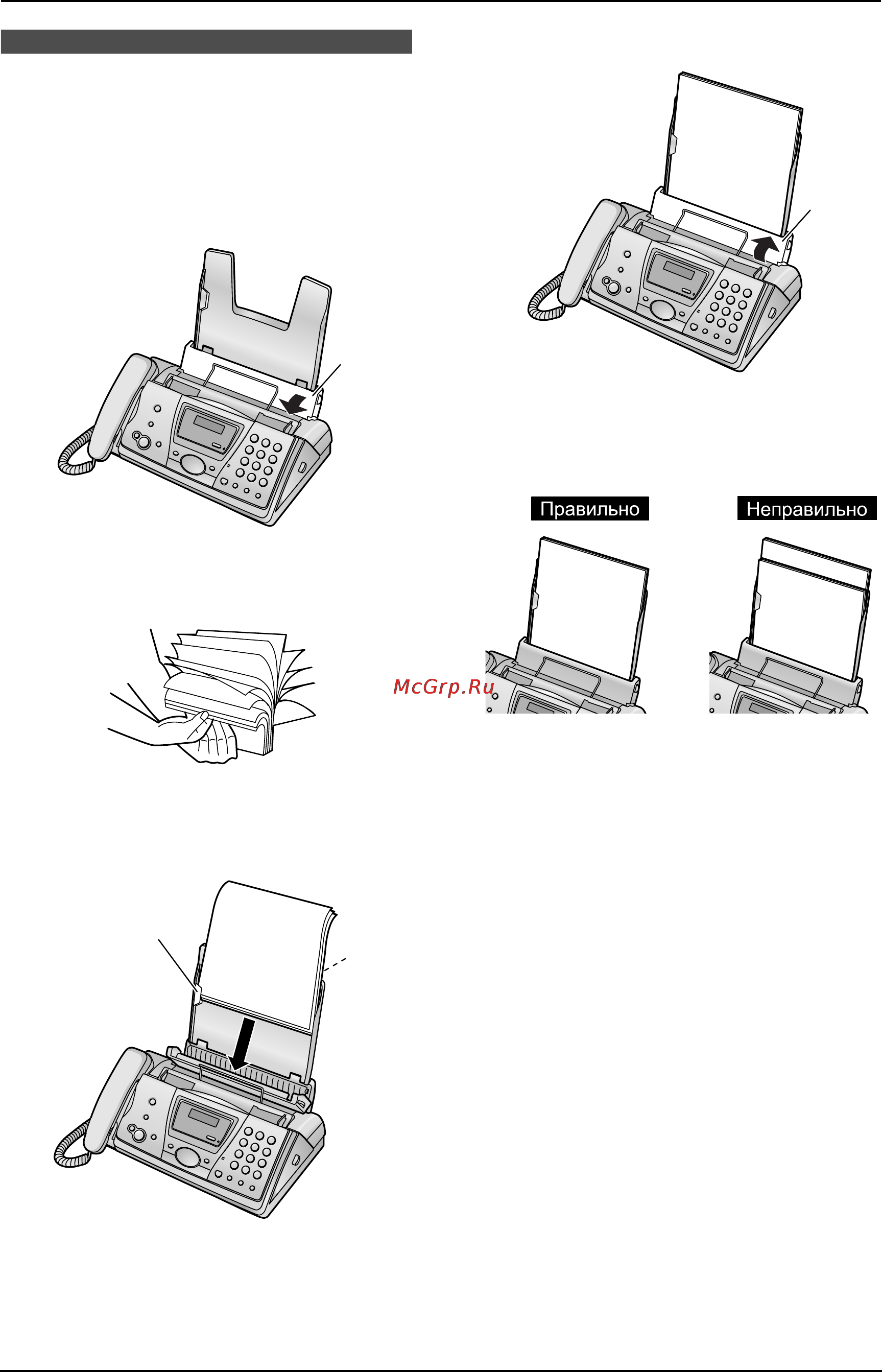 Правильно

Неправильно

McGrp.Ru