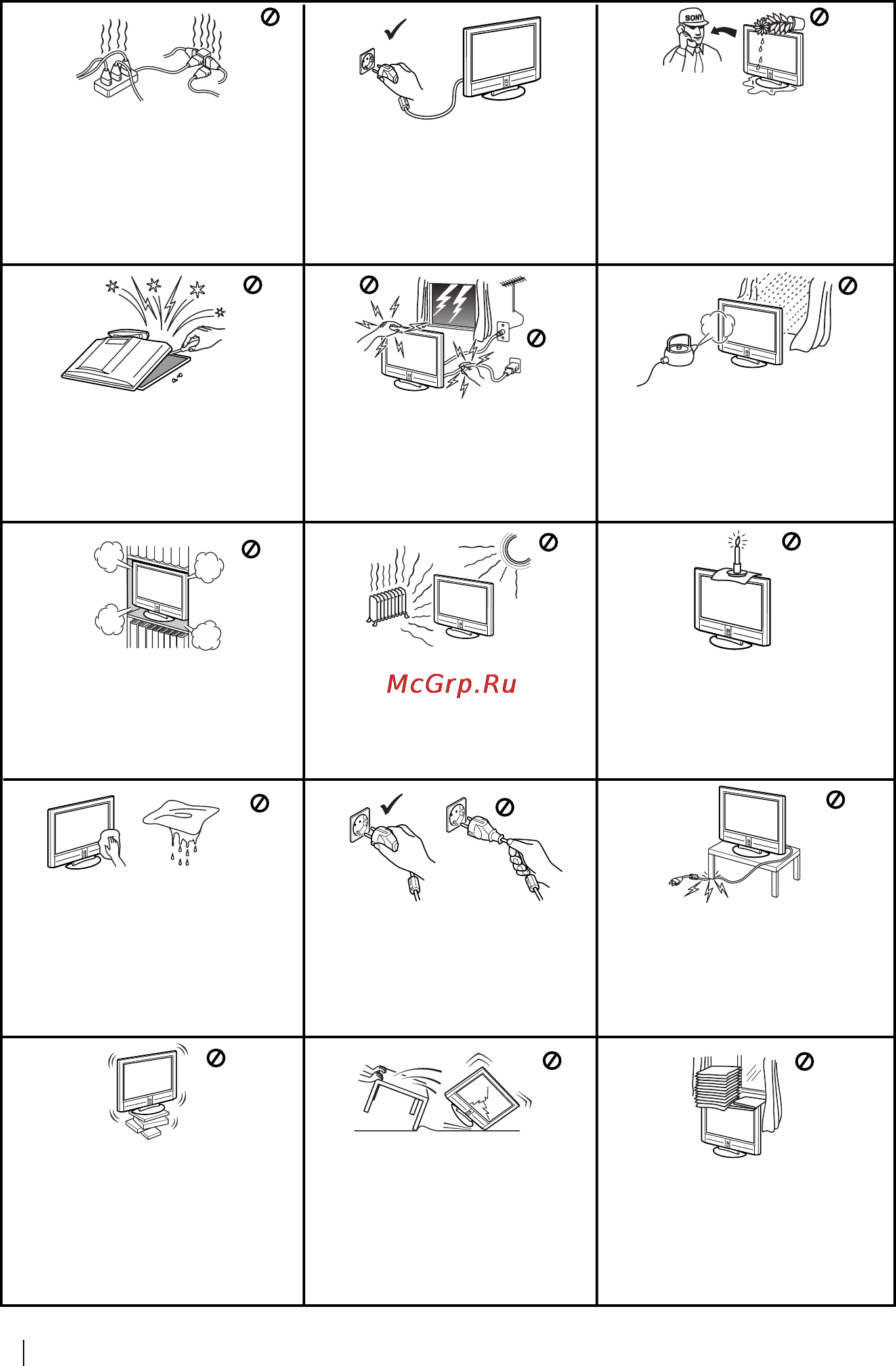 SONY

McGrp.Ru