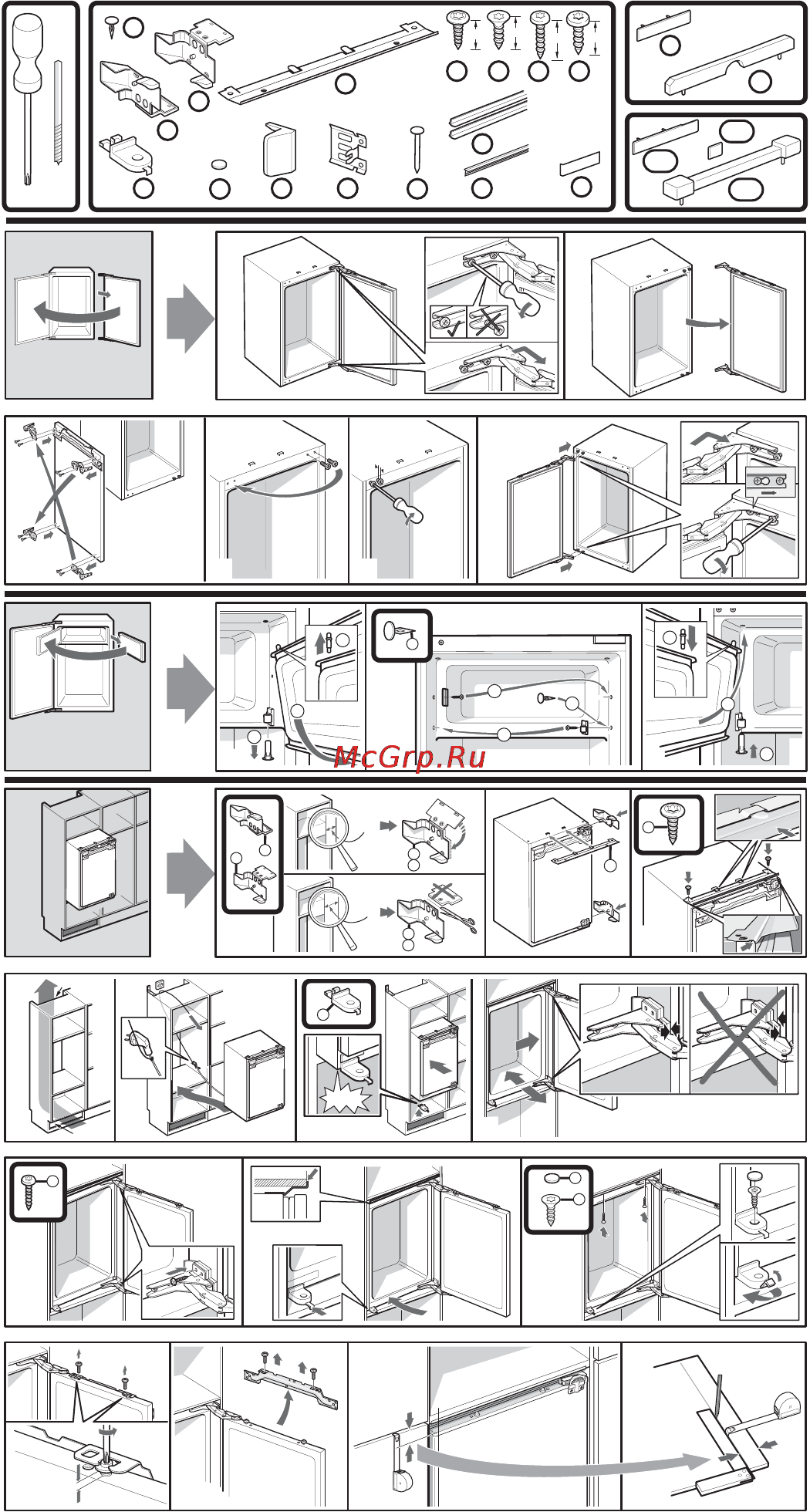 McGrp.Ru