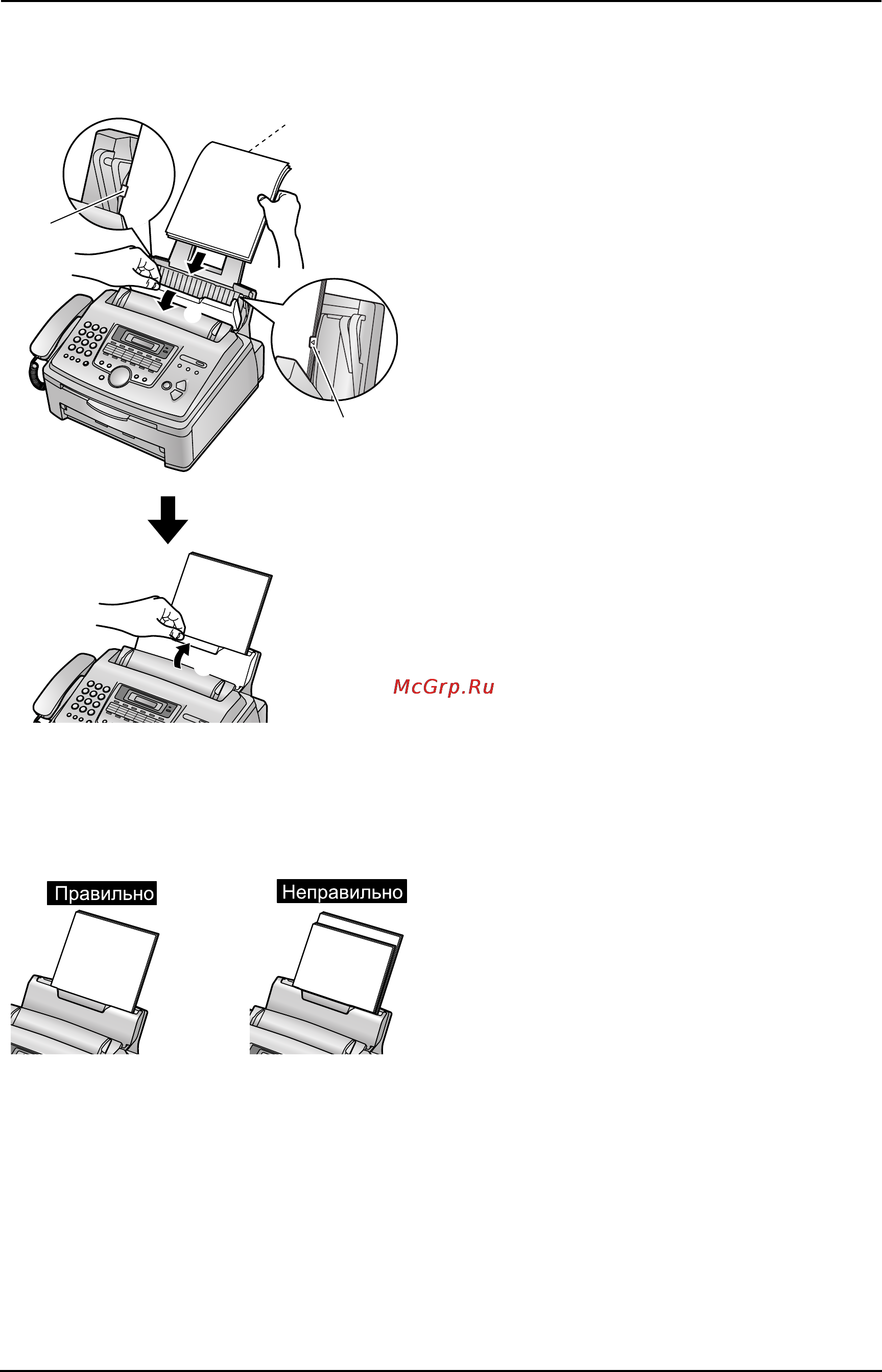 McGrp.Ru

Правильно

Неправильно