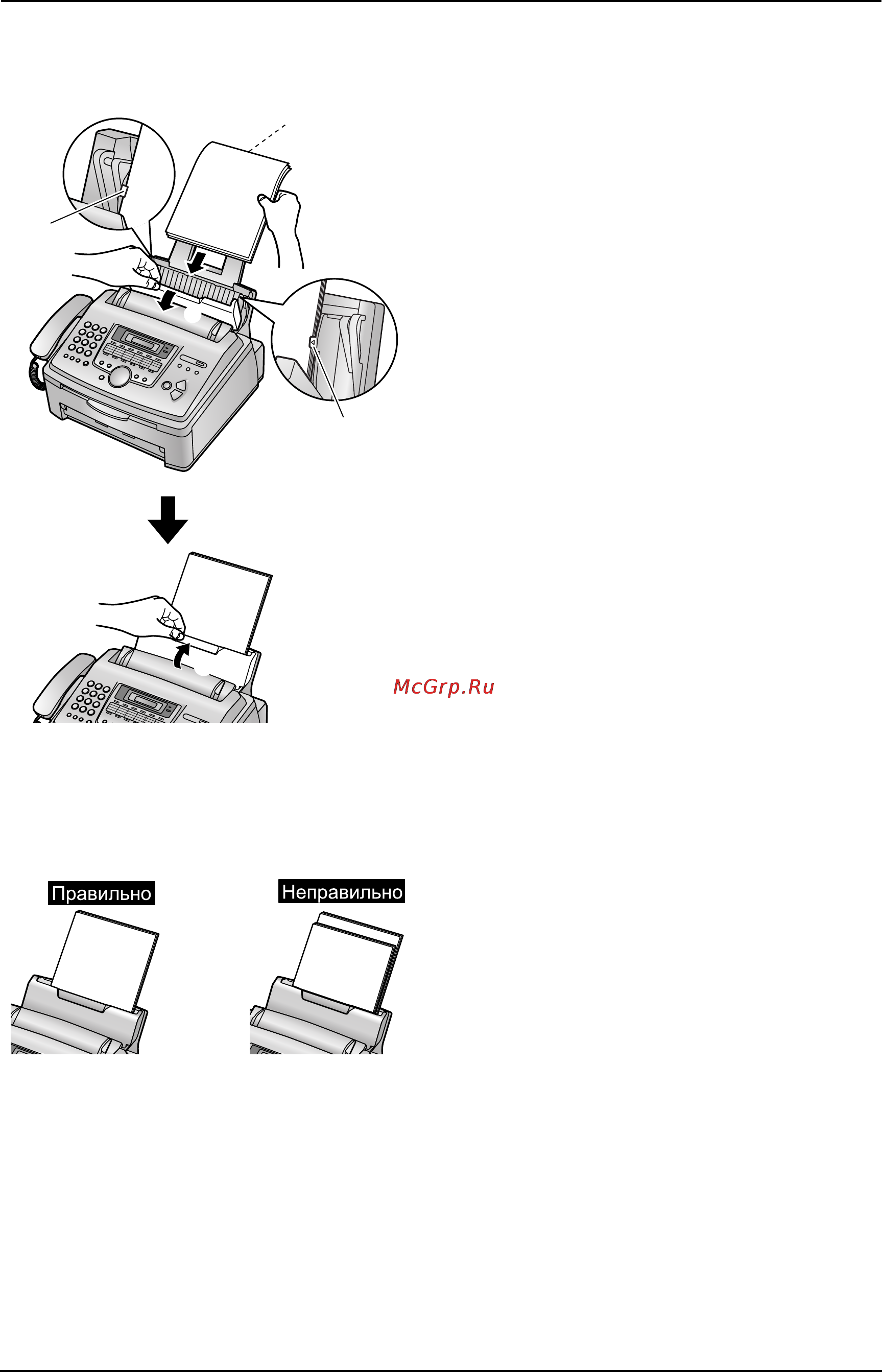 McGrp.Ru

Правильно

Неправильно