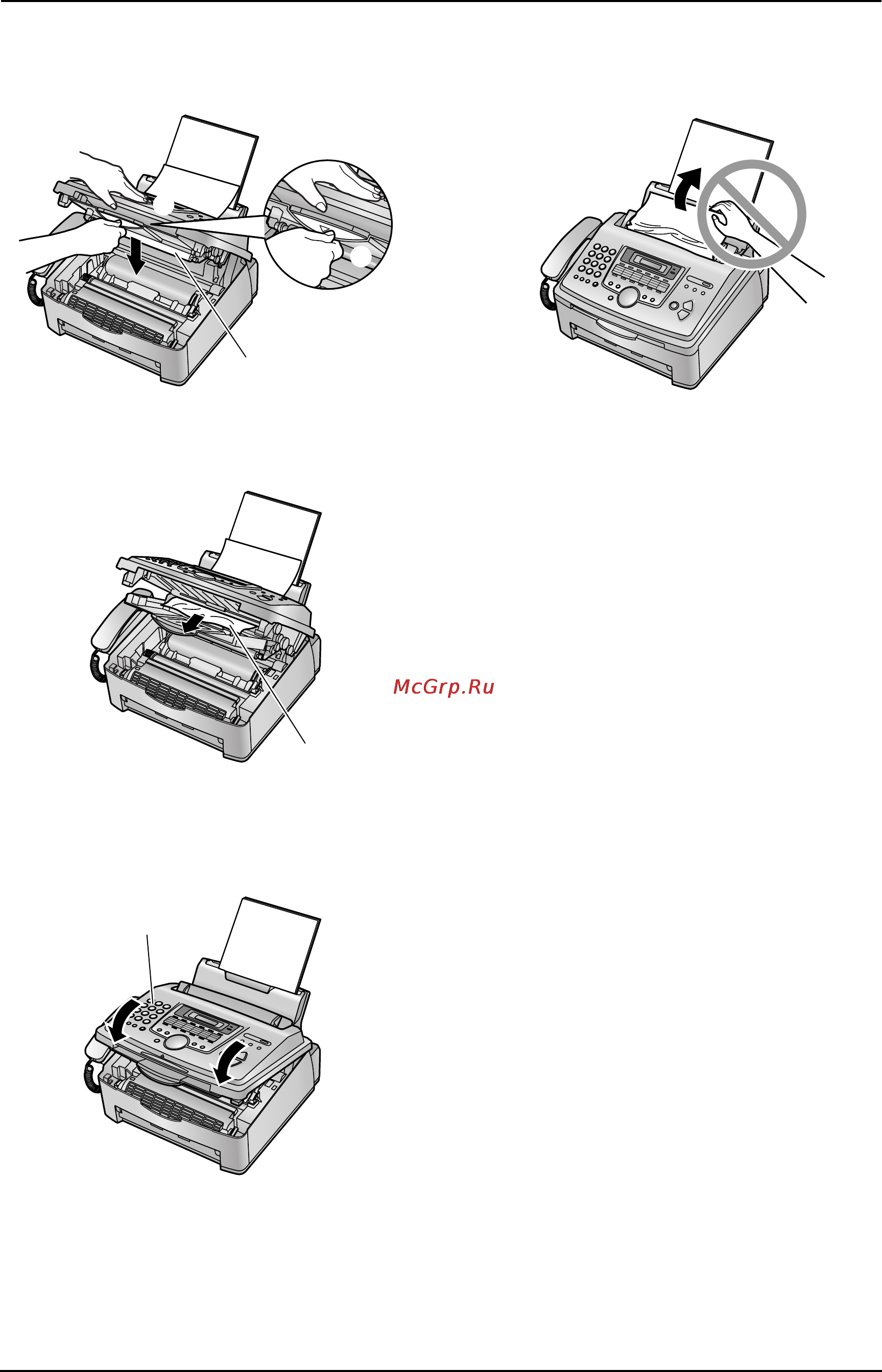 McGrp.Ru