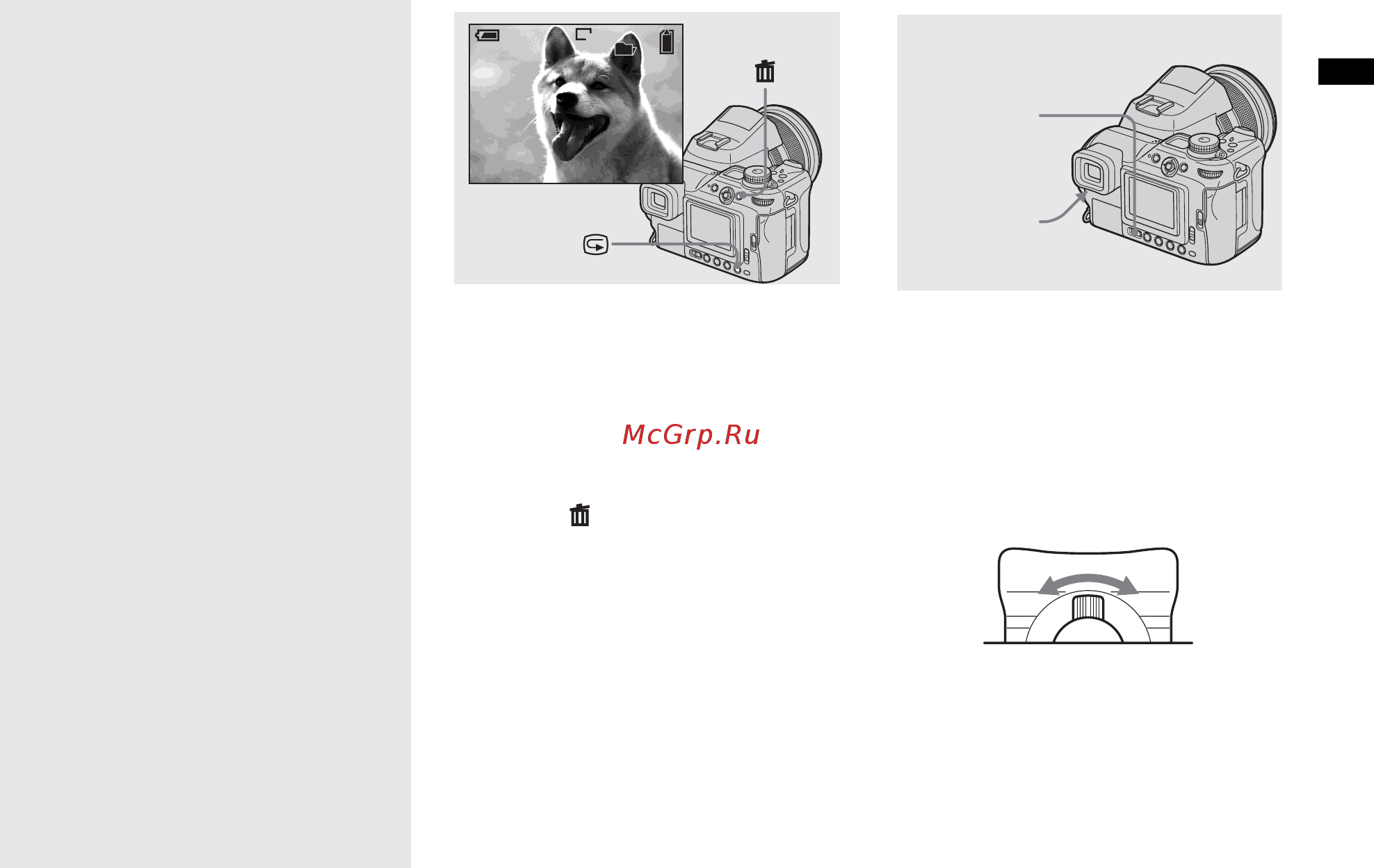 McGrp.Ru