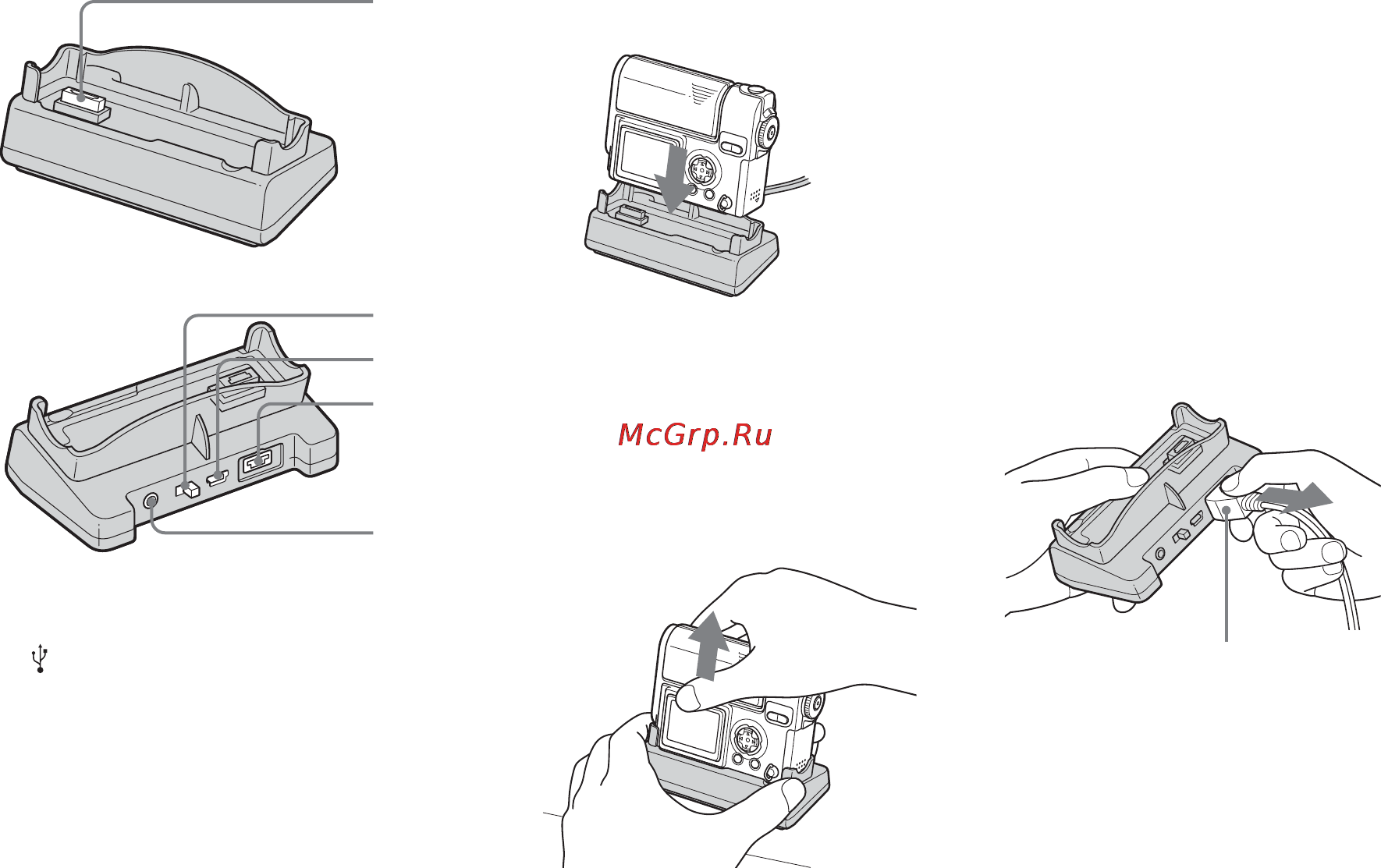 McGrp.Ru