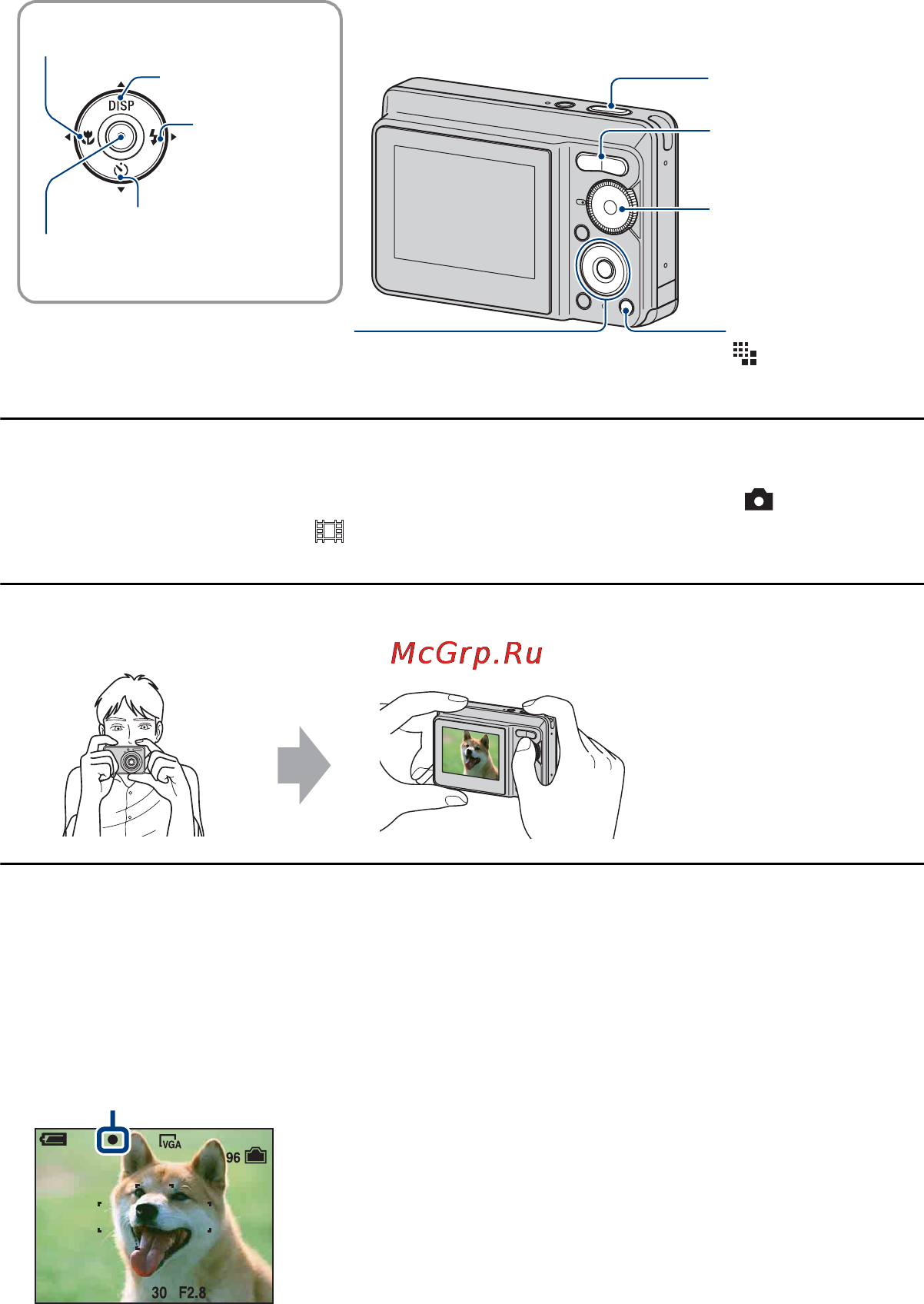 DISP

McGrp.Ru

VGA
96
30 F2.8