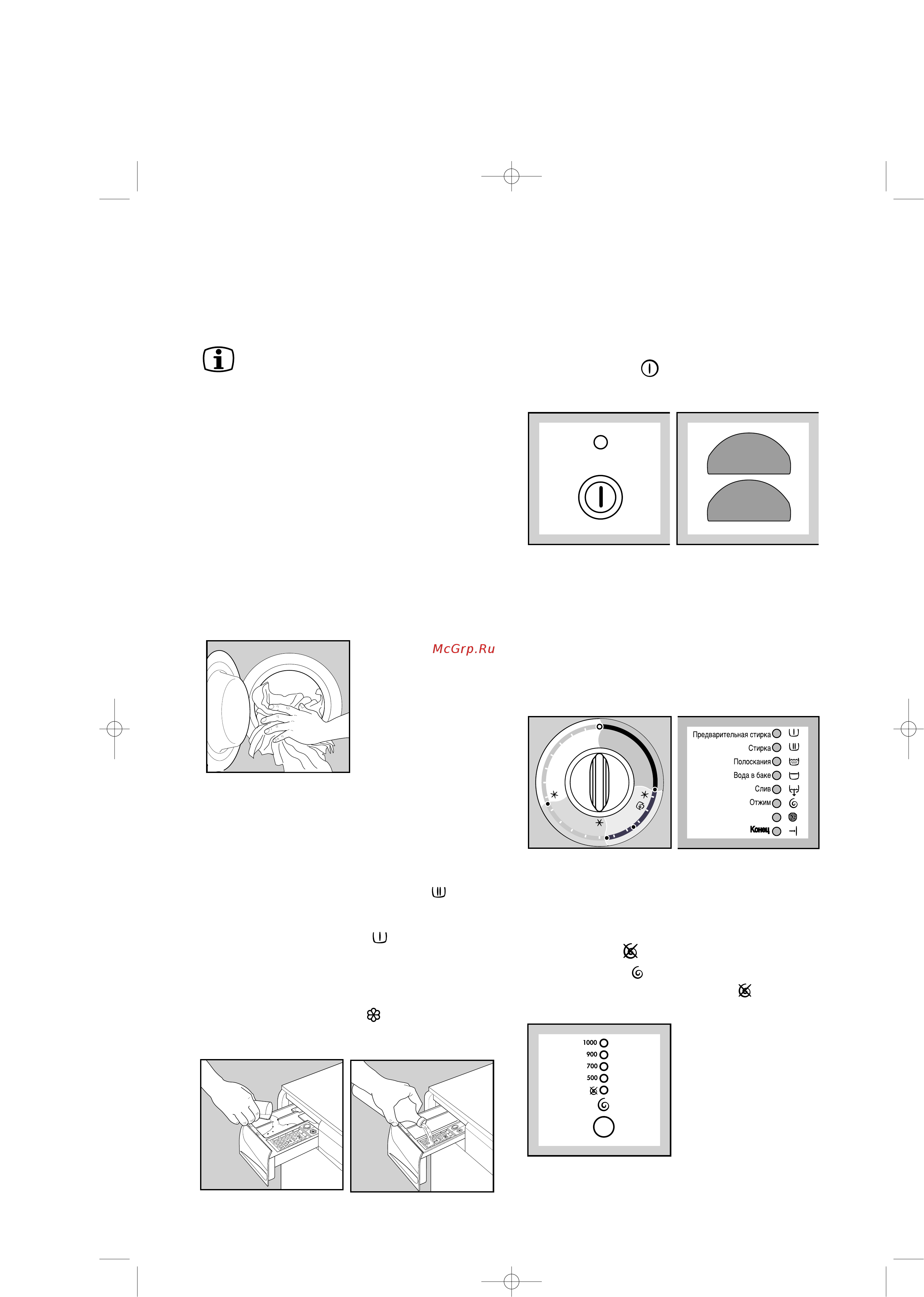 McGrp.Ru

Предварительная стирка
Стирка
Полоскания
Вода в баке
Слив
Отжим
Конец

1000
900
700
500