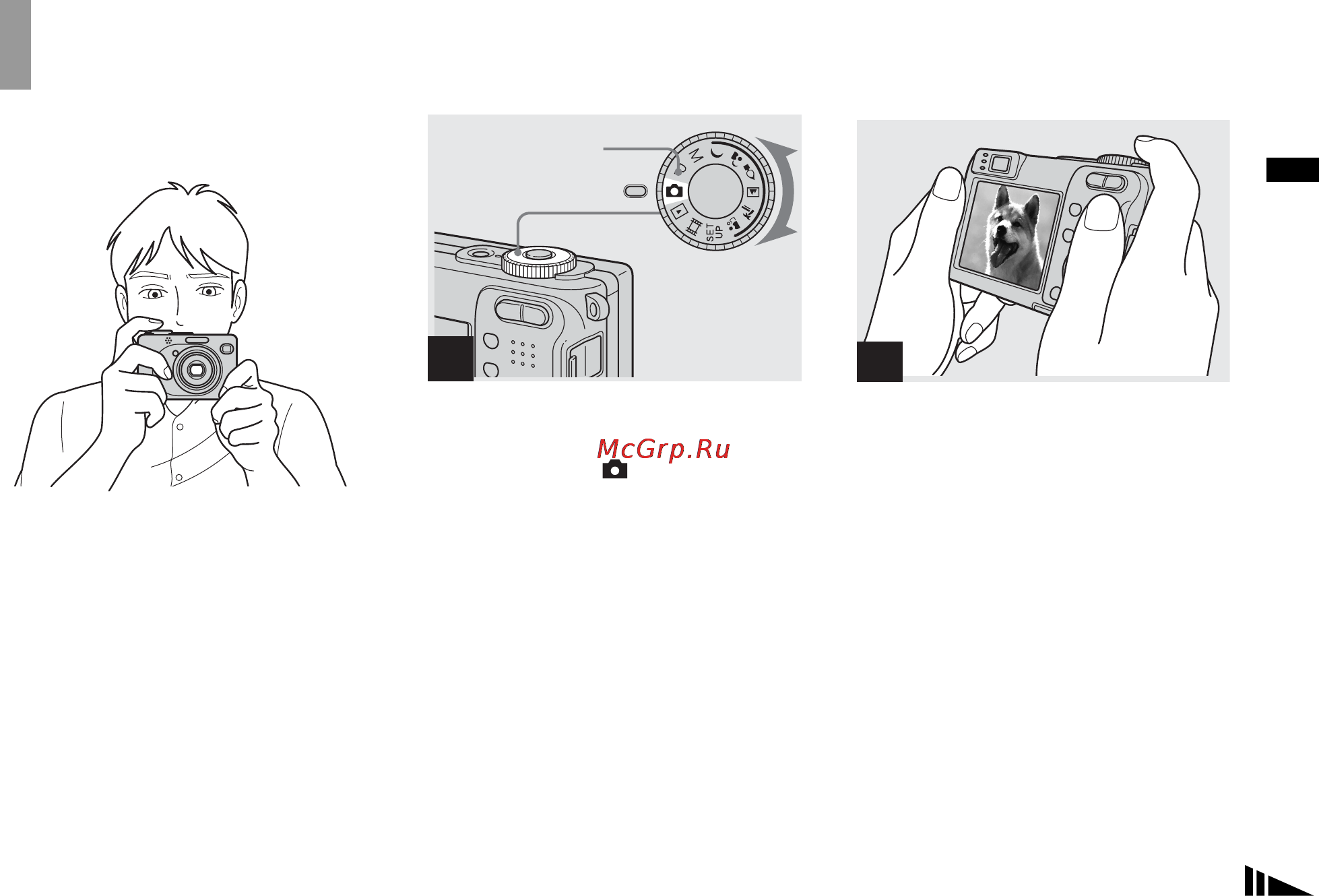 M

SET UP

McGrp.Ru