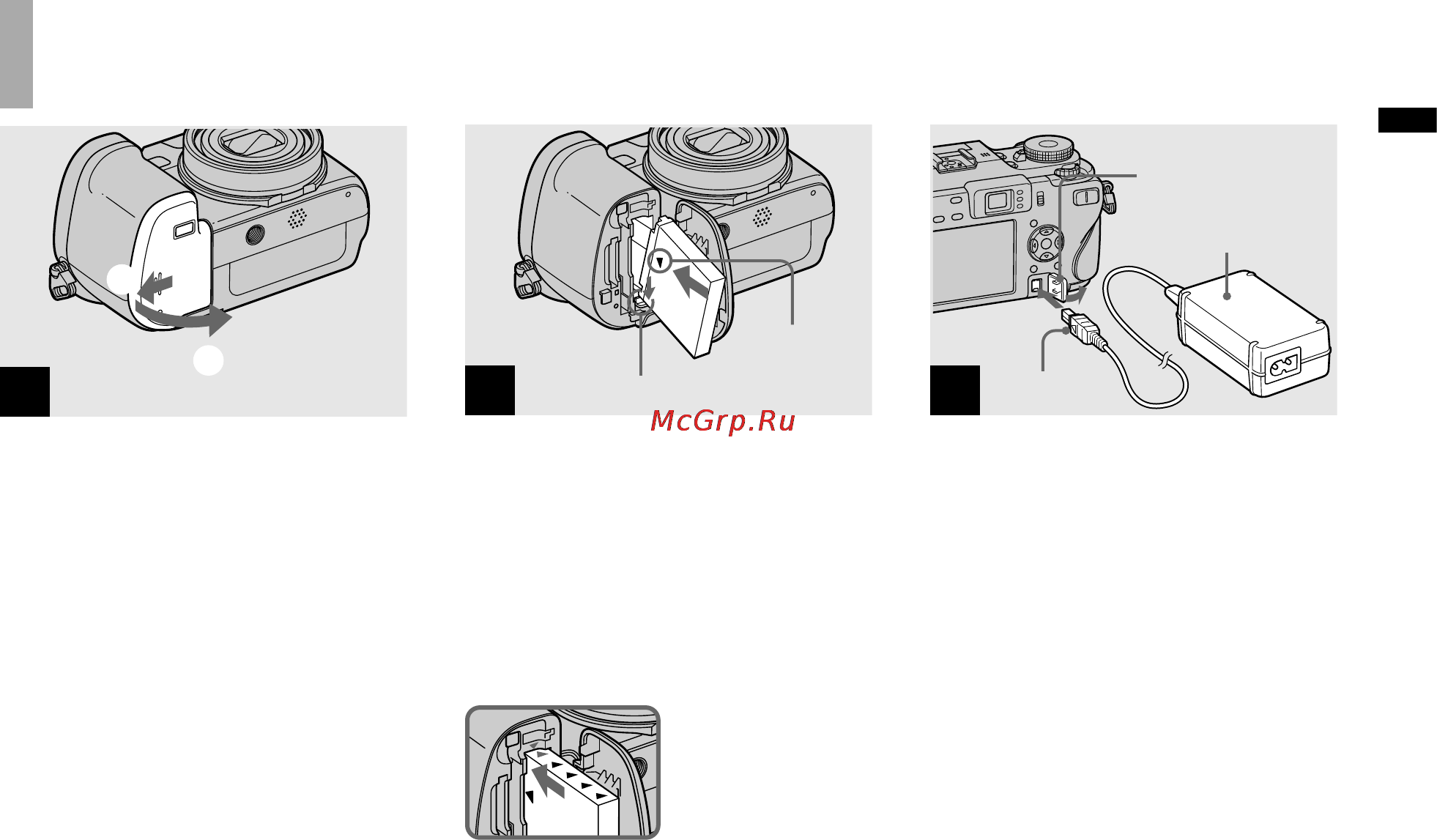 McGrp.Ru