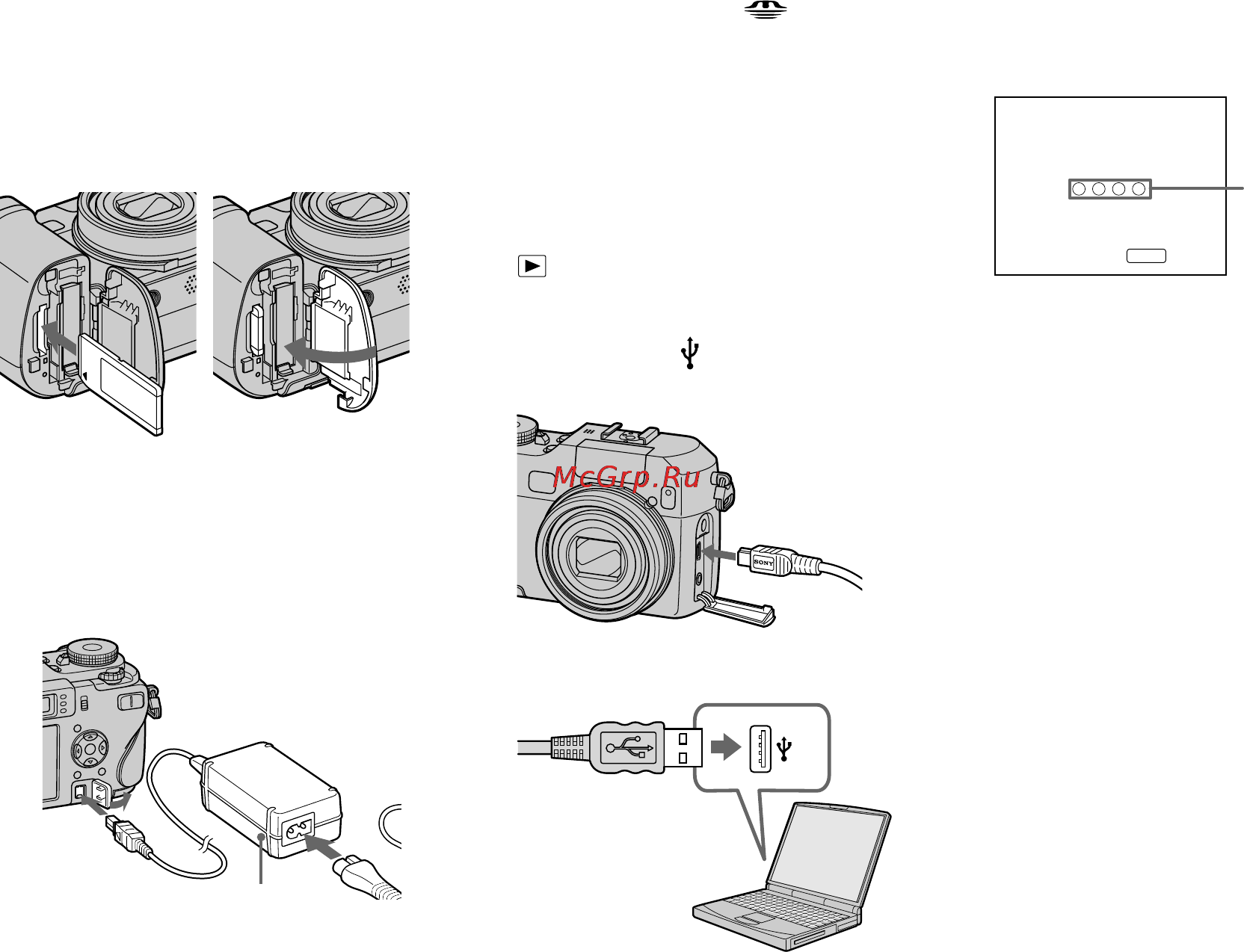 McGrp.Ru

SONY