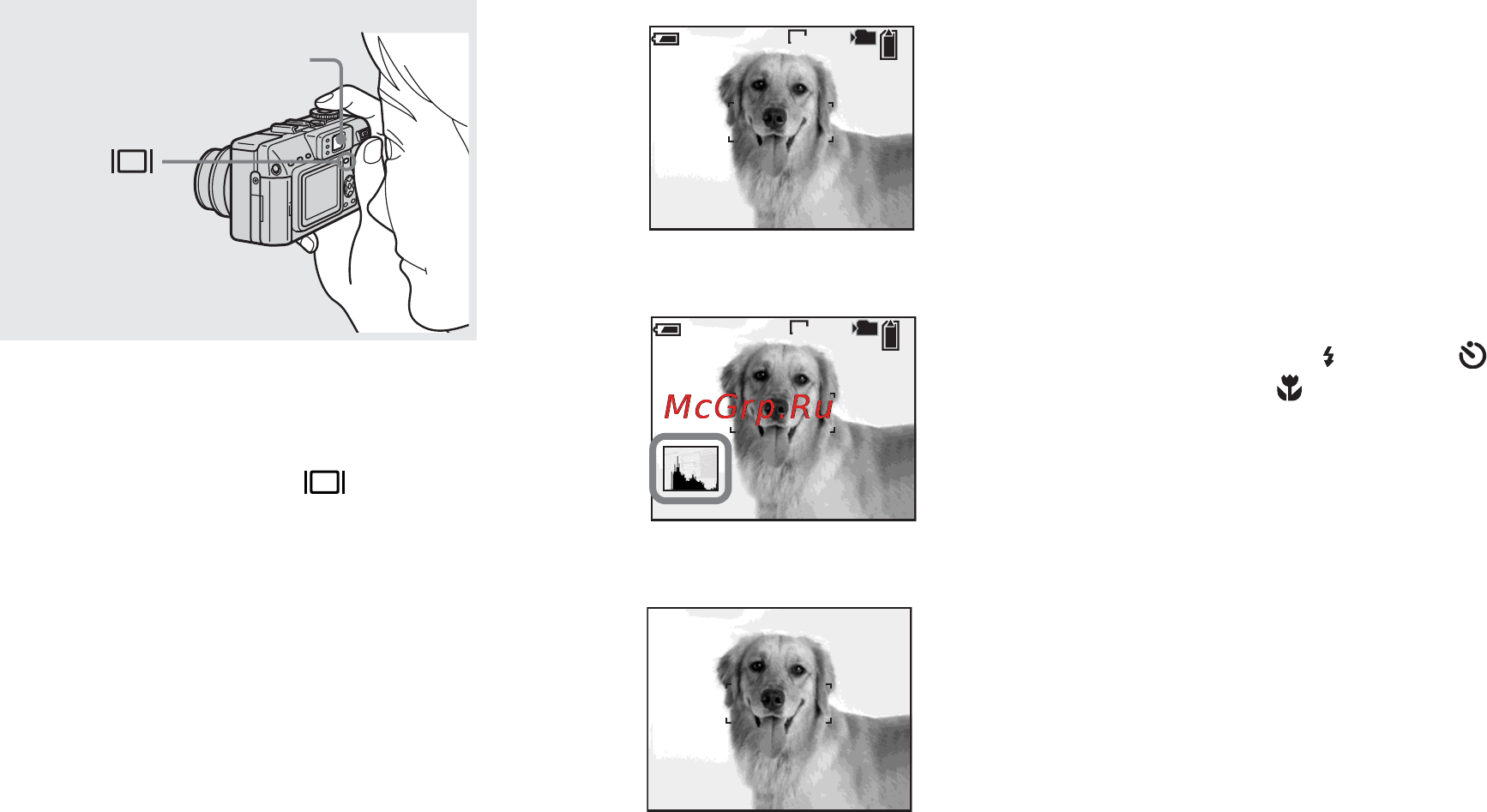 McGrp.Ru