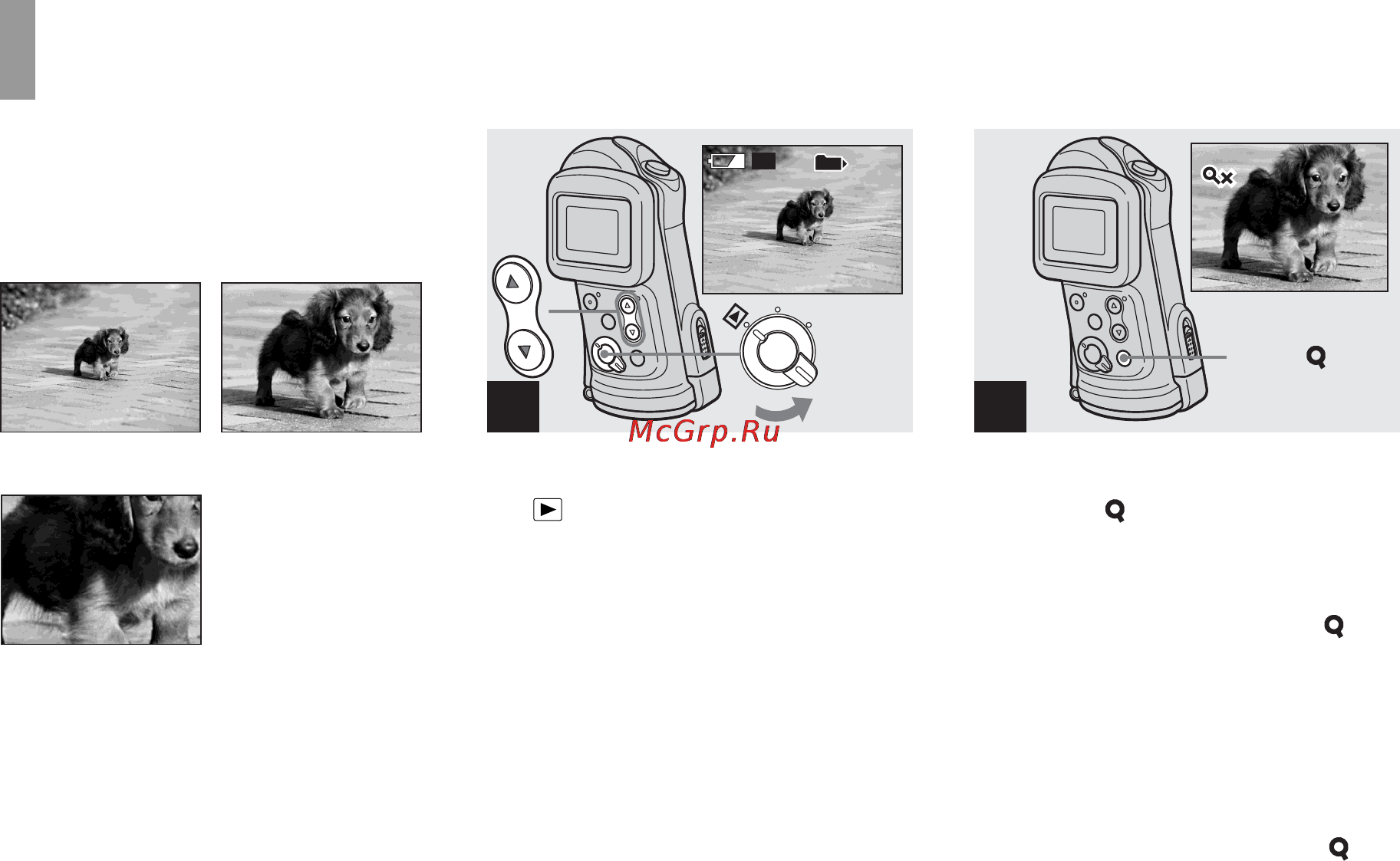 McGrp.Ru