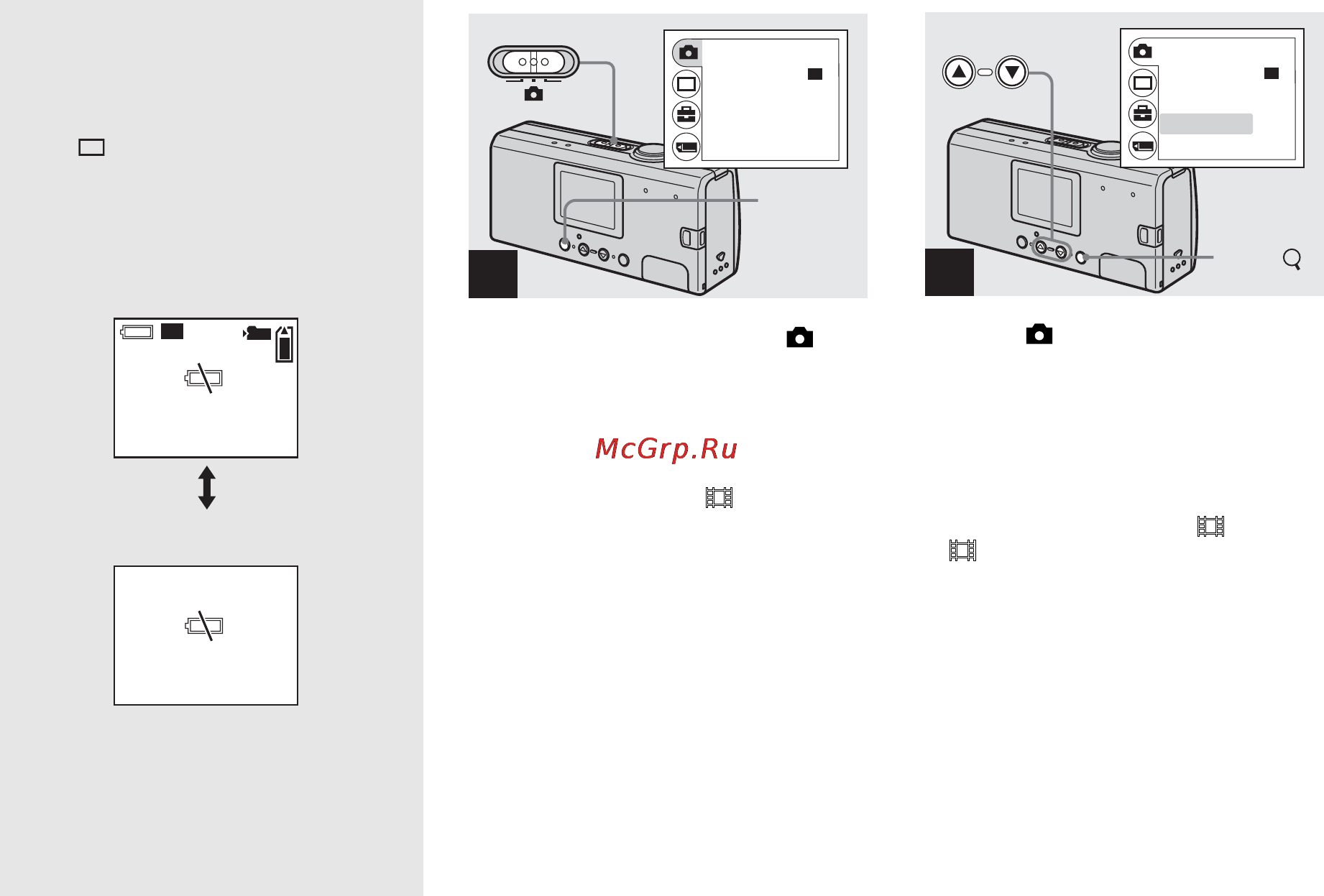 McGrp.Ru