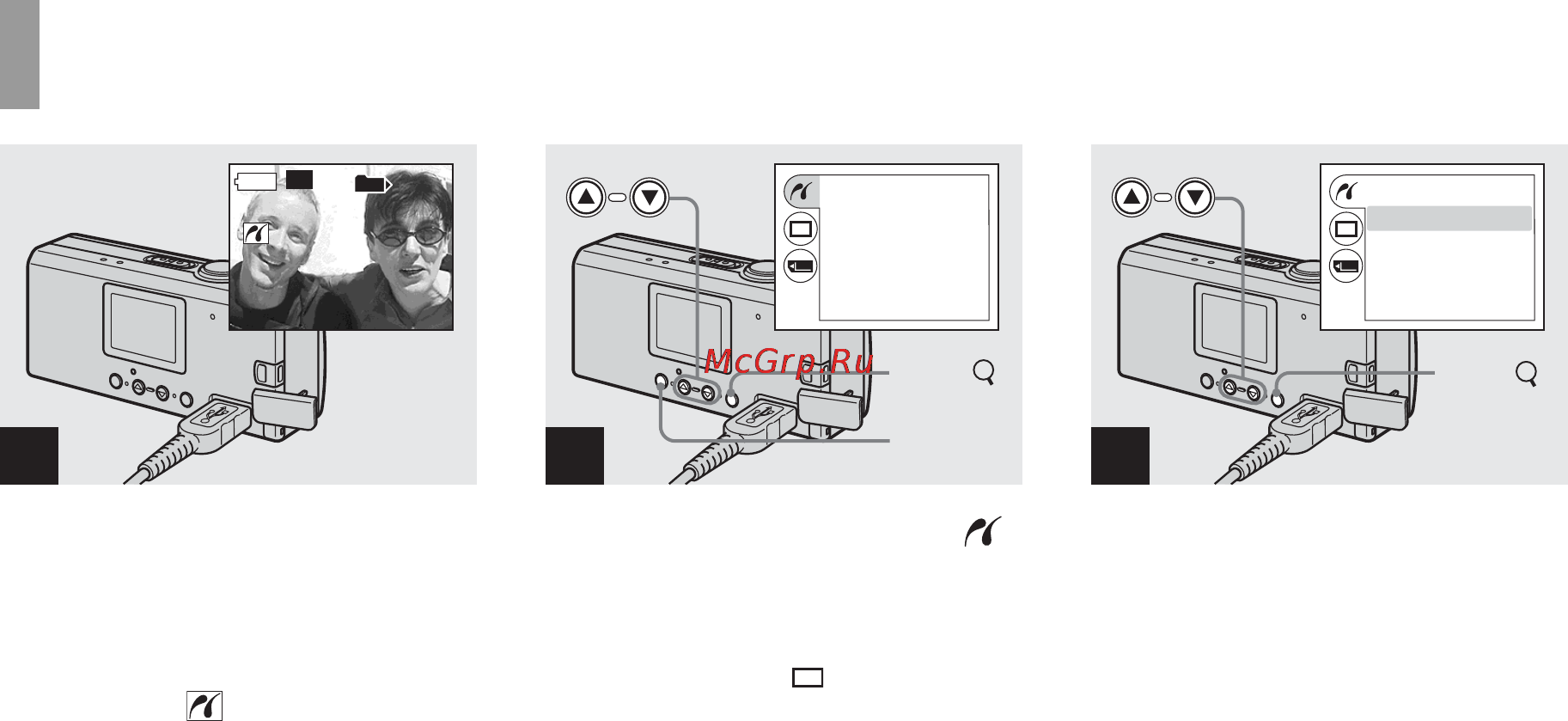 McGrp.Ru