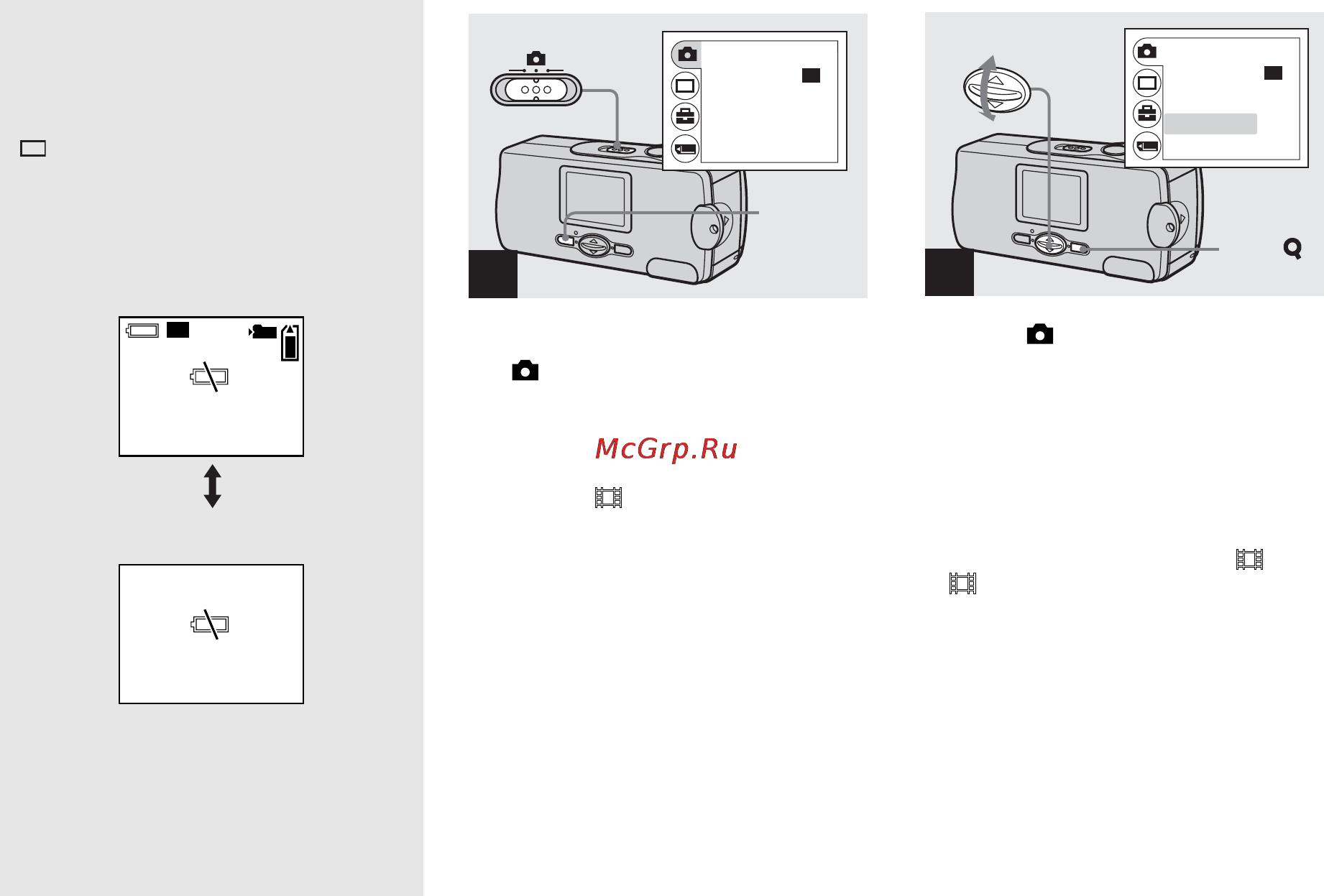 McGrp.Ru