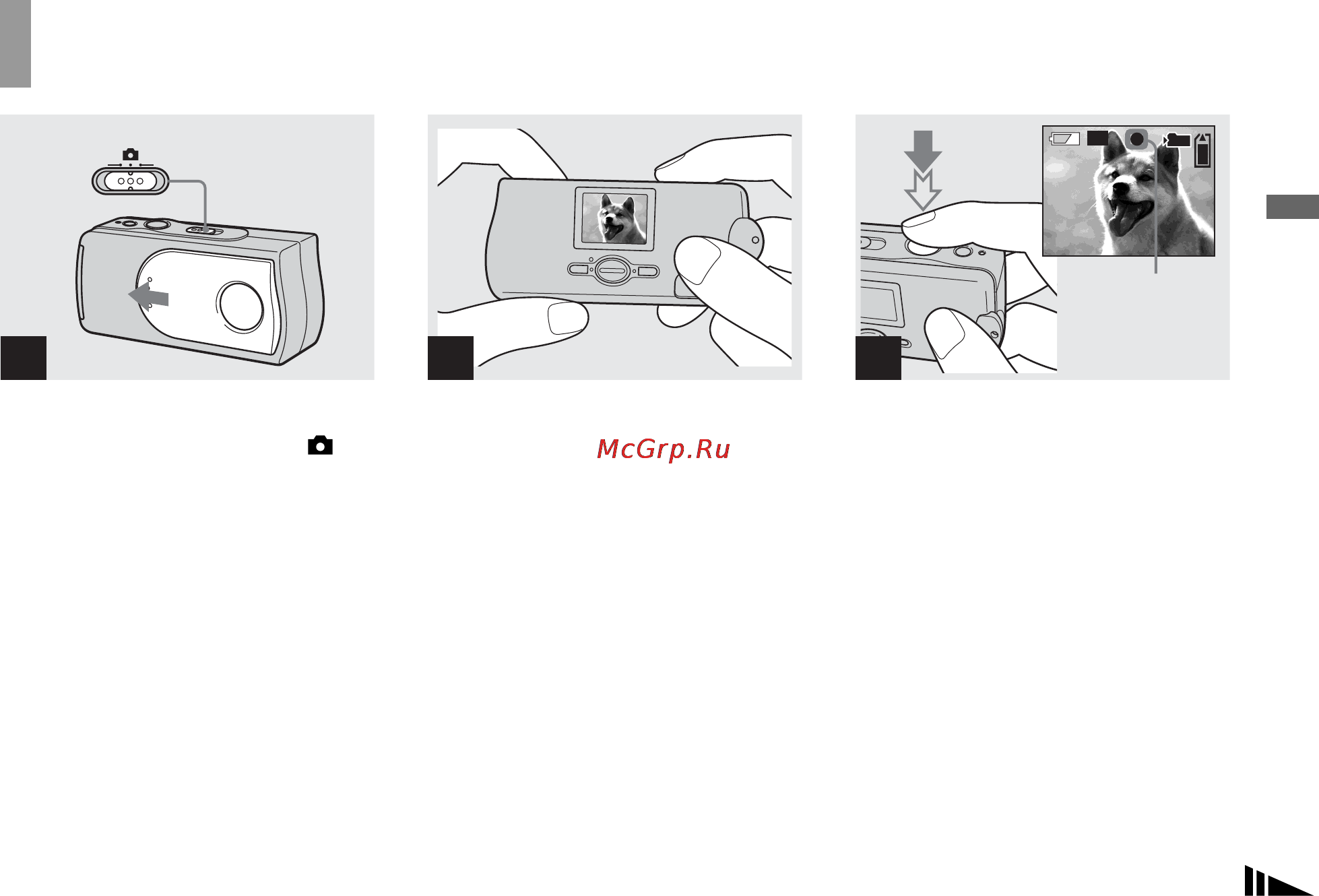 McGrp.Ru