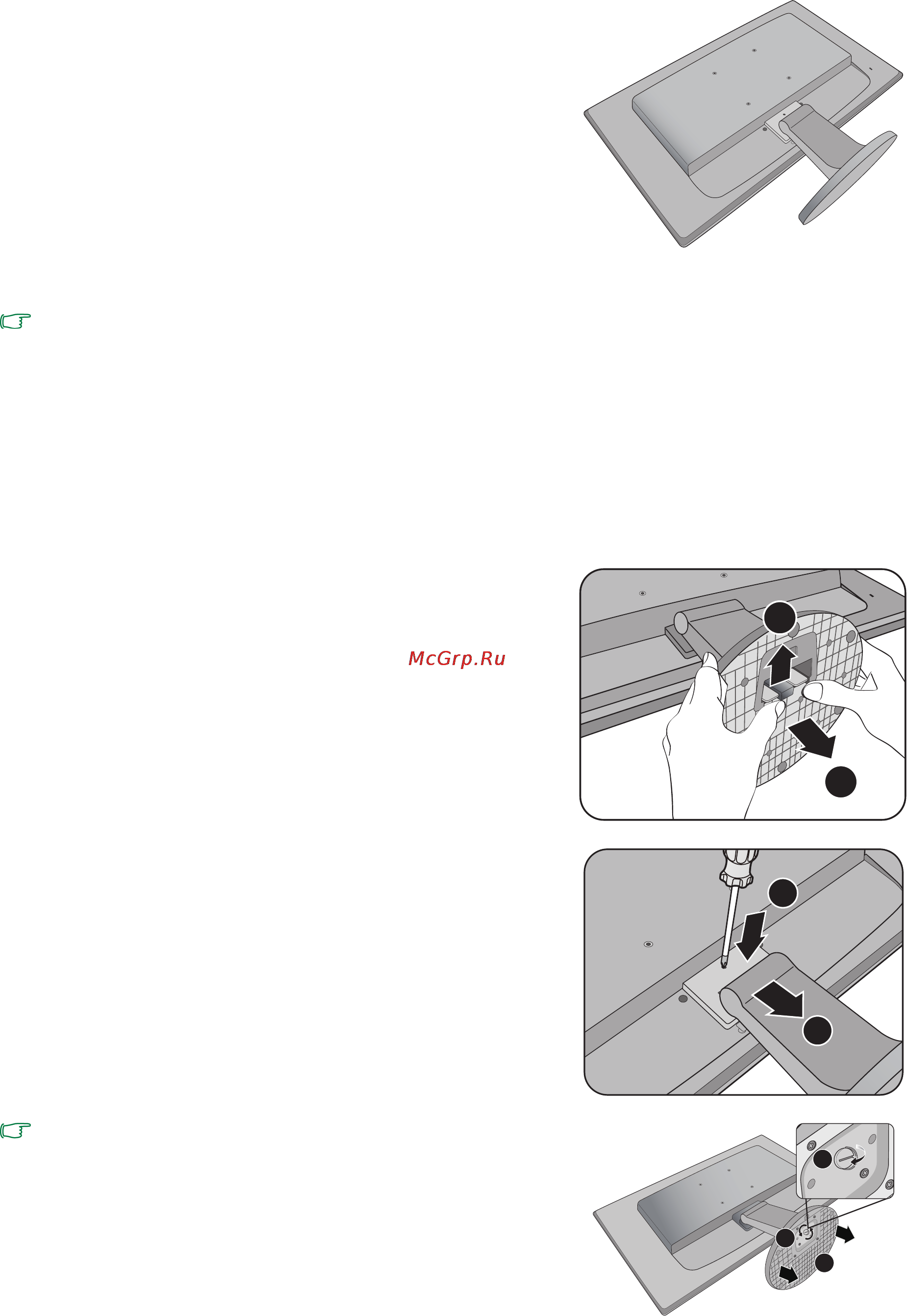 McGrp.Ru