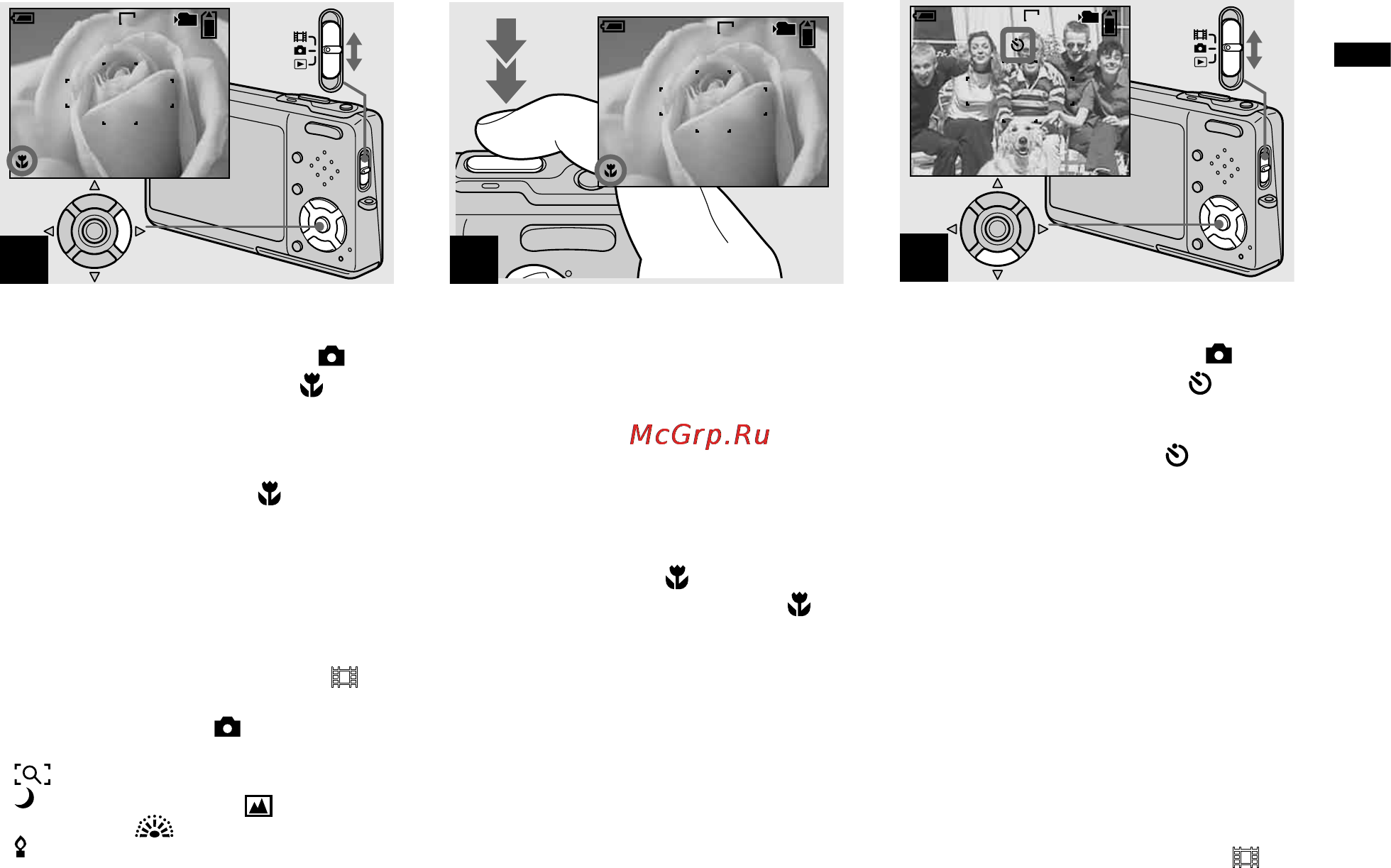 McGrp.Ru