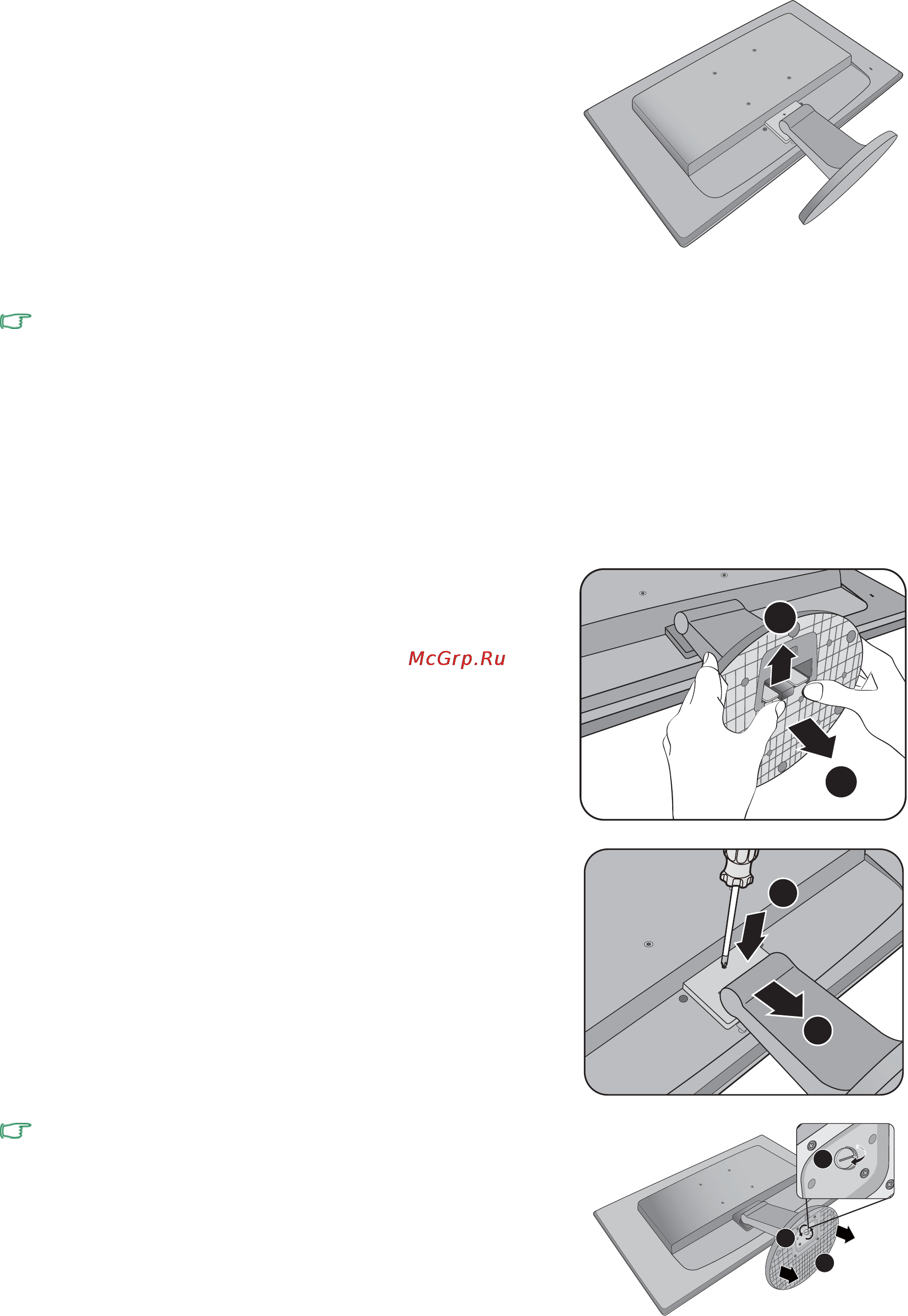 McGrp.Ru