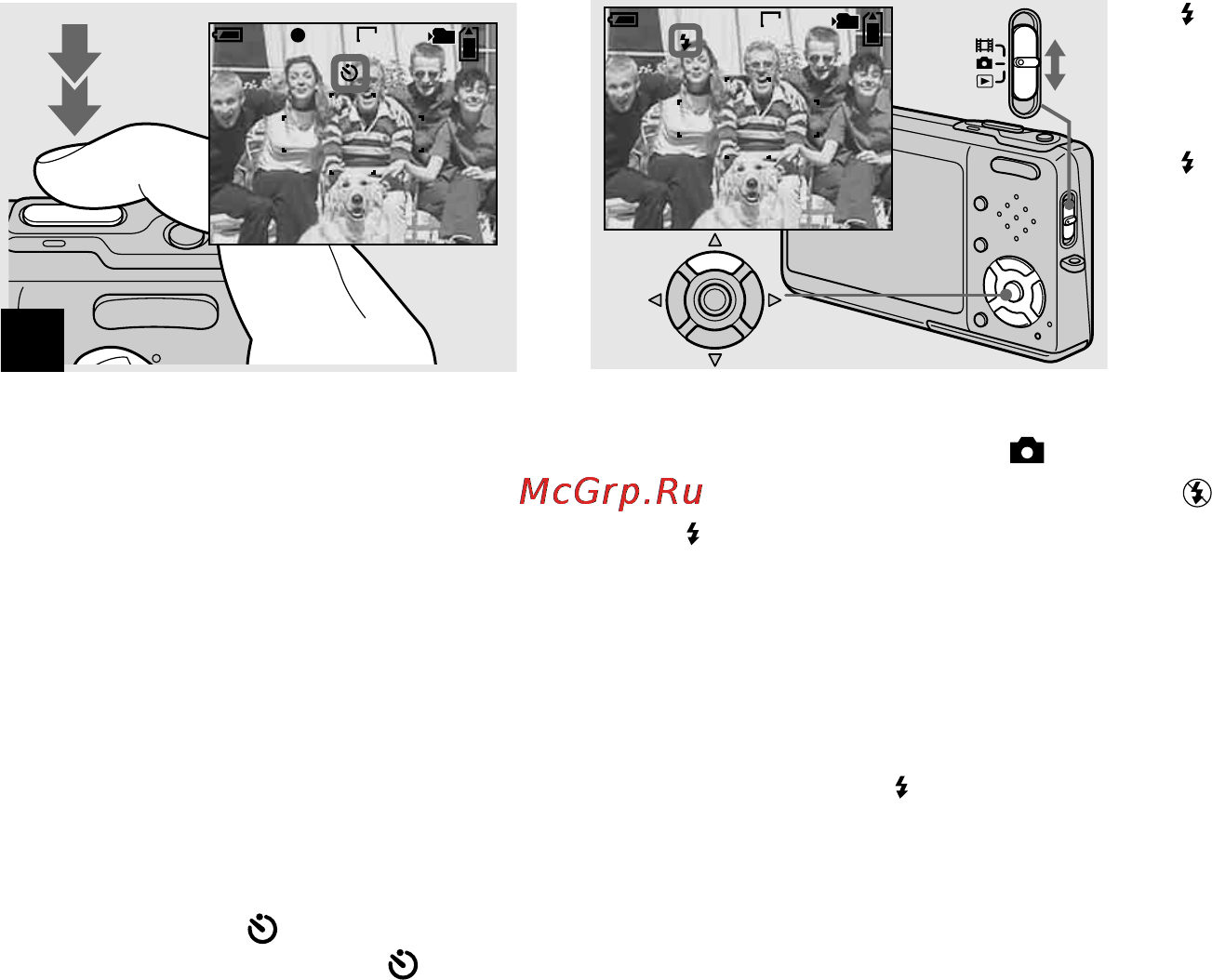 McGrp.Ru