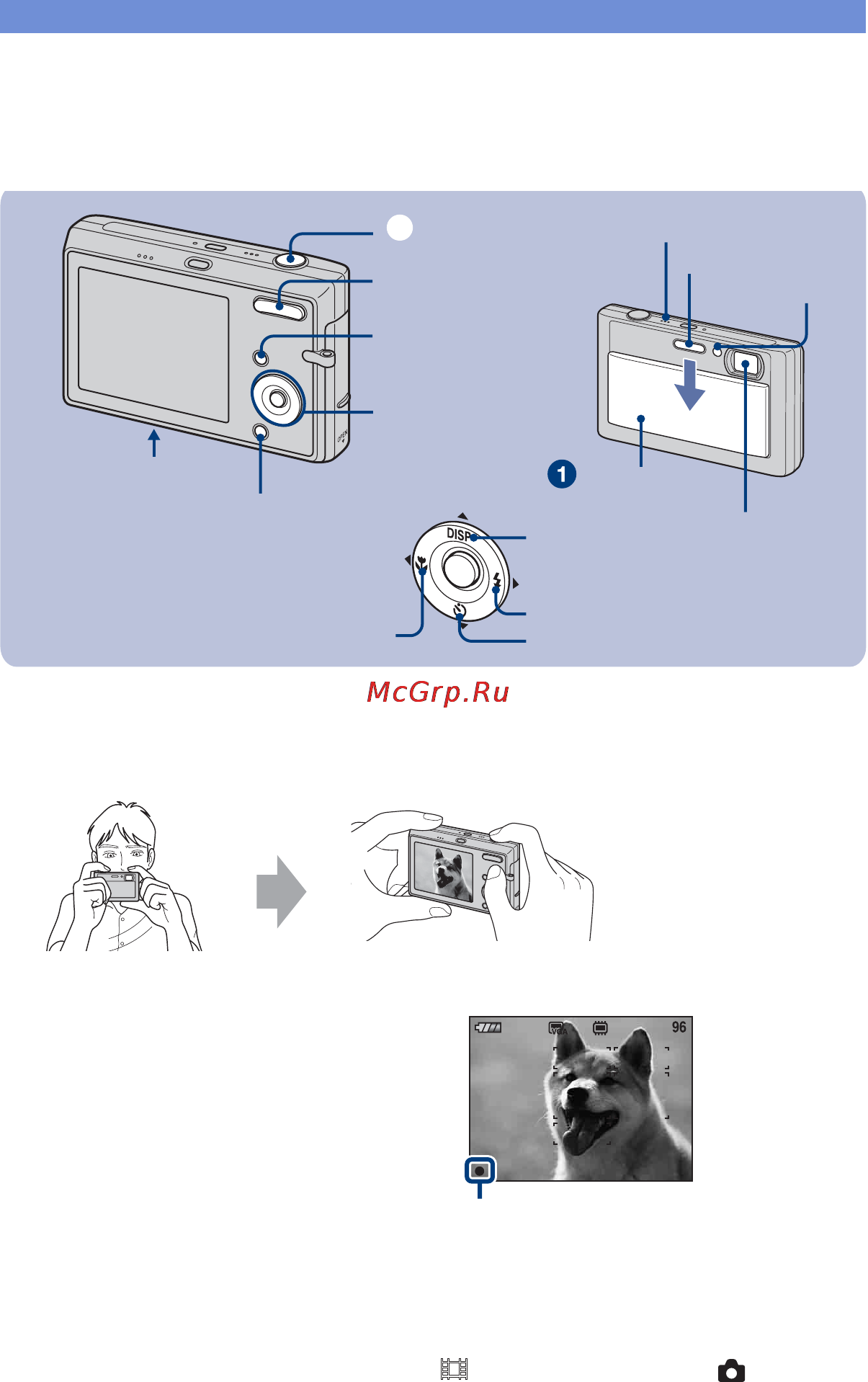 OPEN

1

DISP

McGrp.Ru

VGA

96