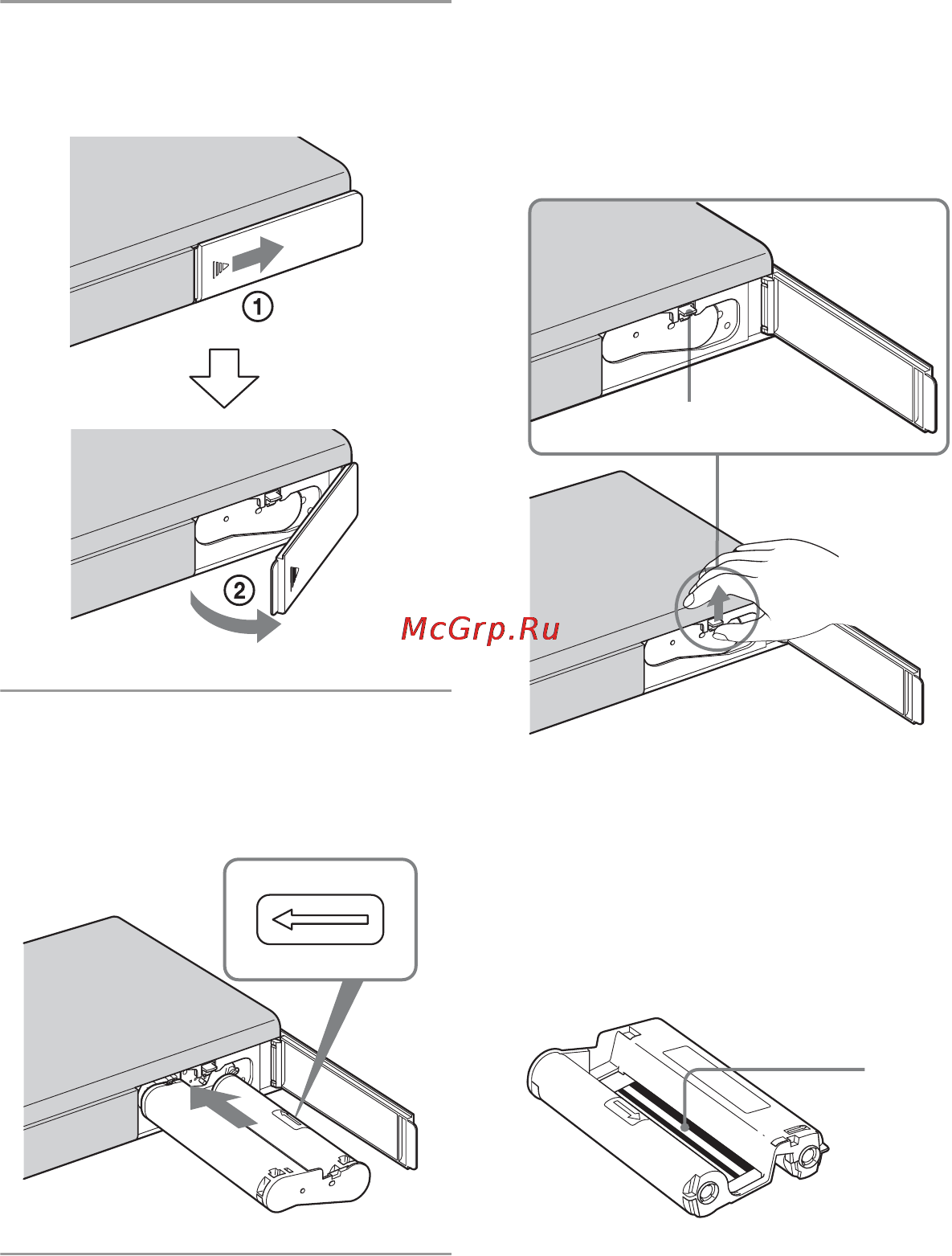 1
2
McGrp.Ru