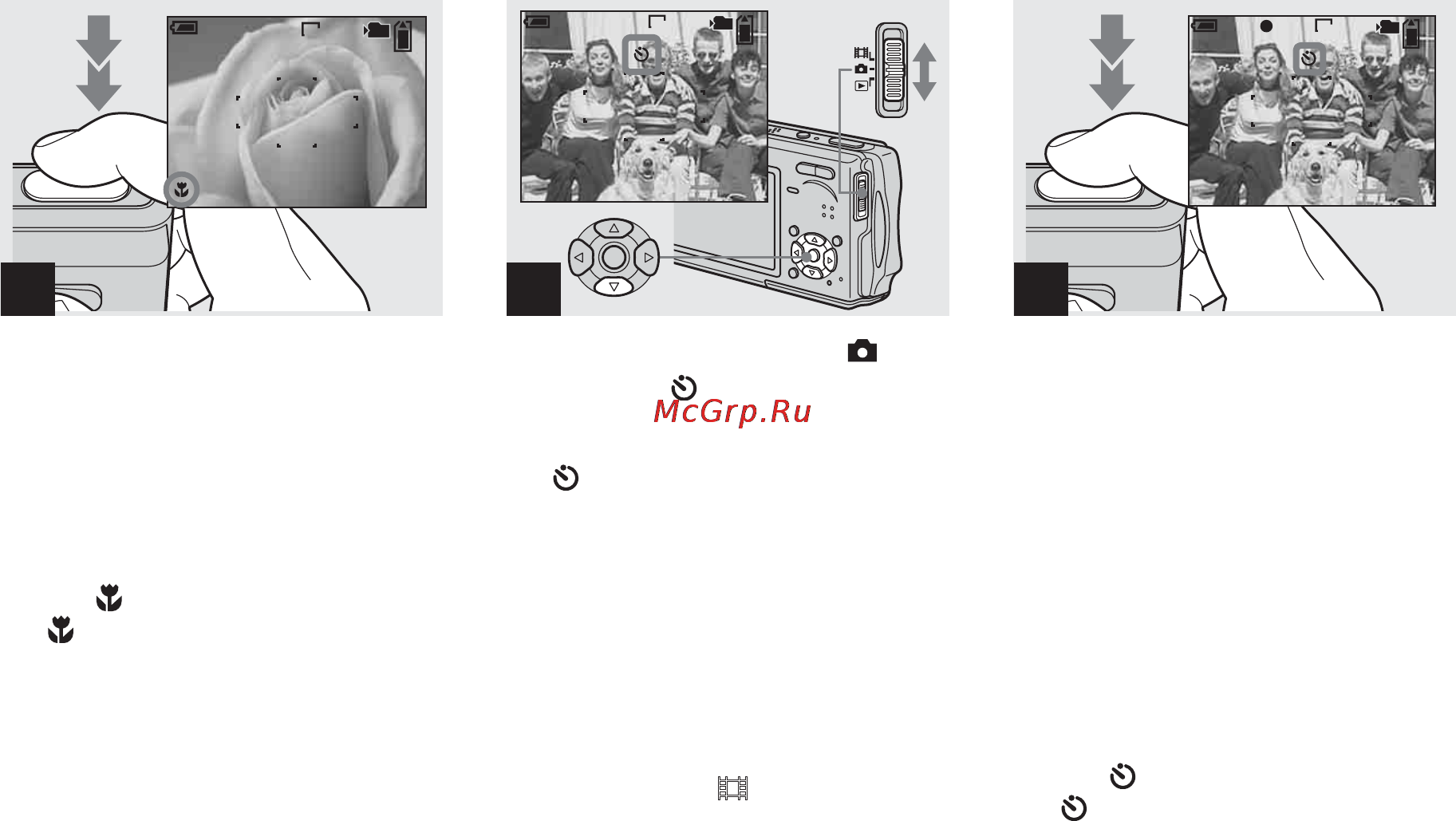 McGrp.Ru