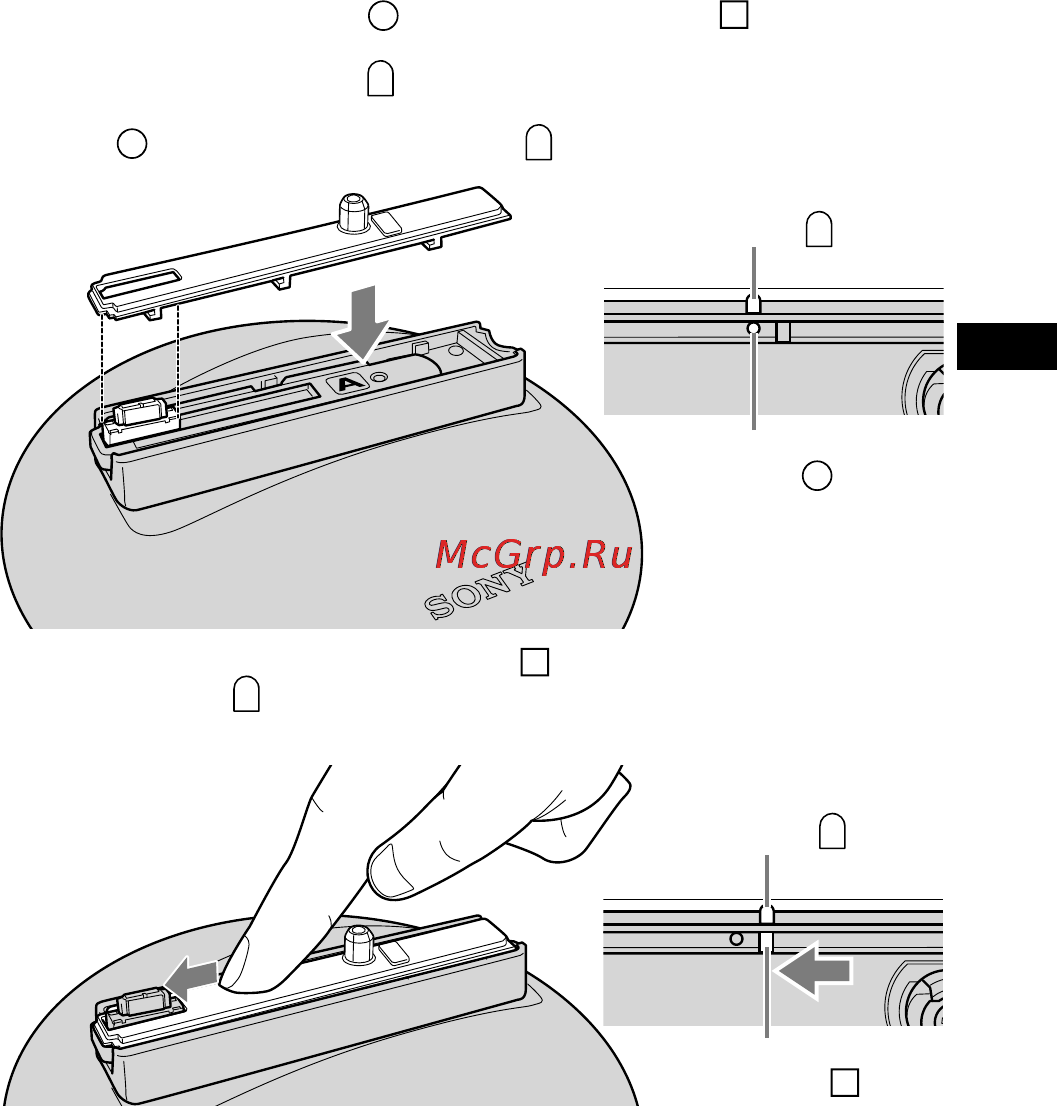 A

McGrp.Ru

SONY