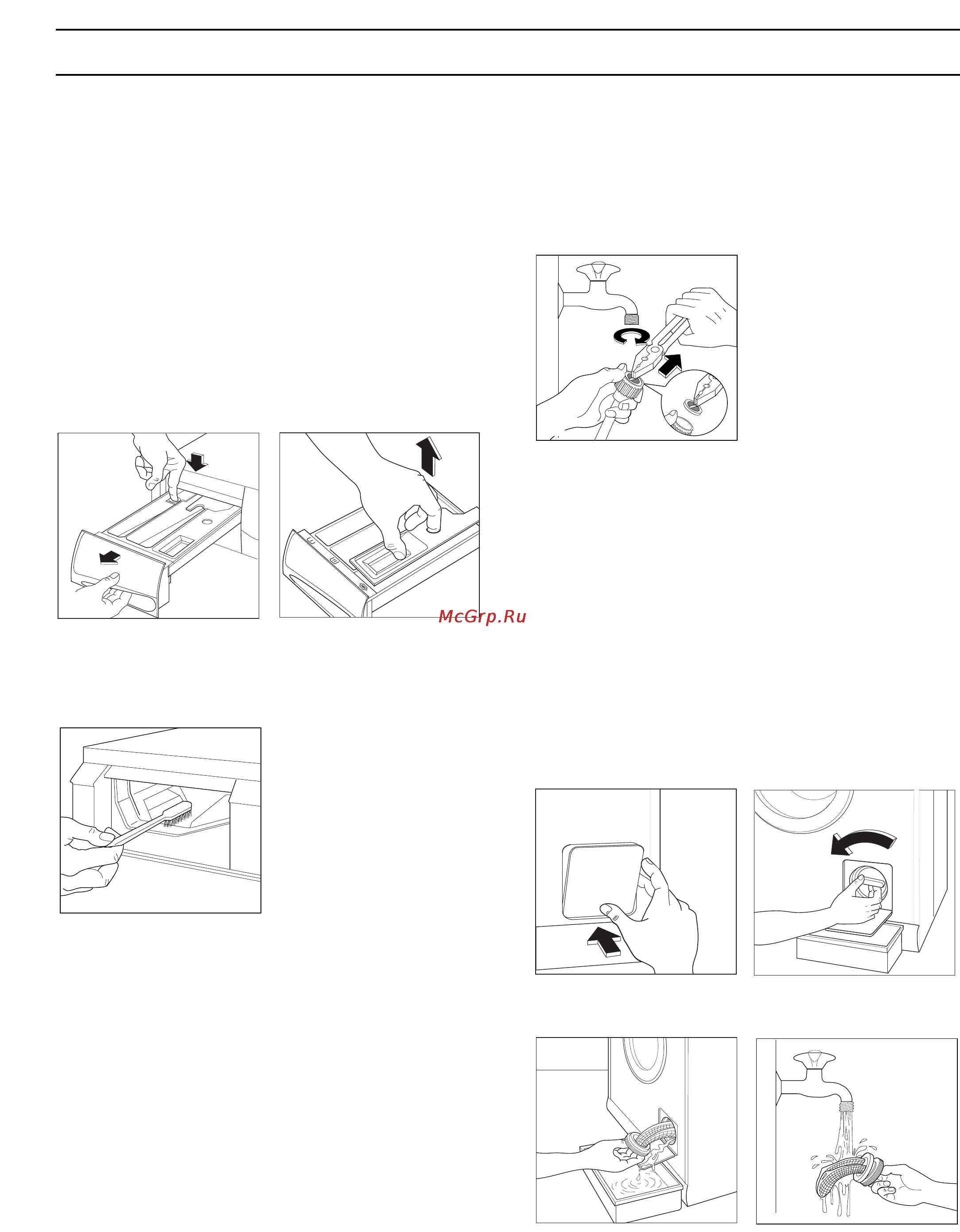 McGrp.Ru