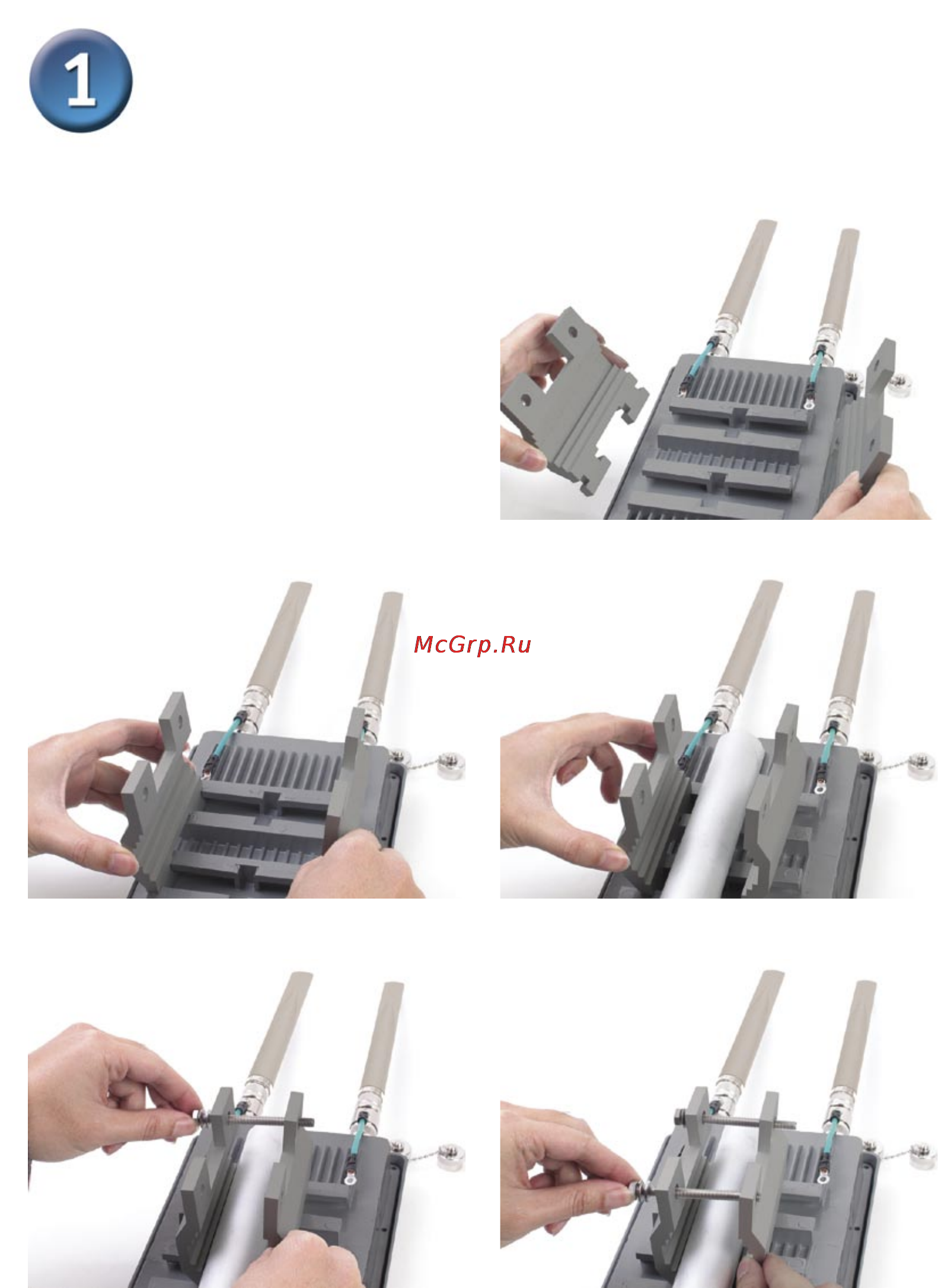 1

McGrp.Ru