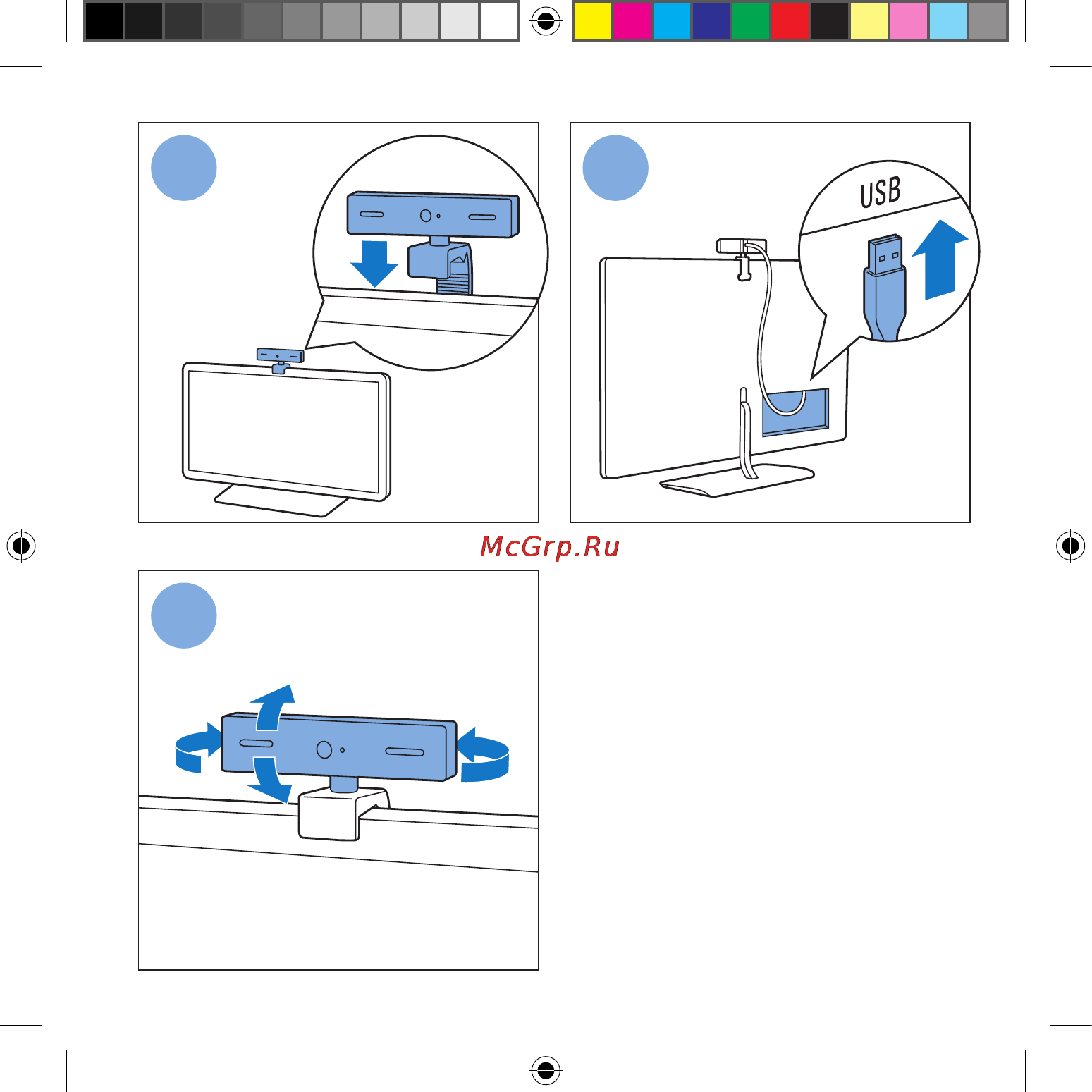 USB

McGrp.Ru