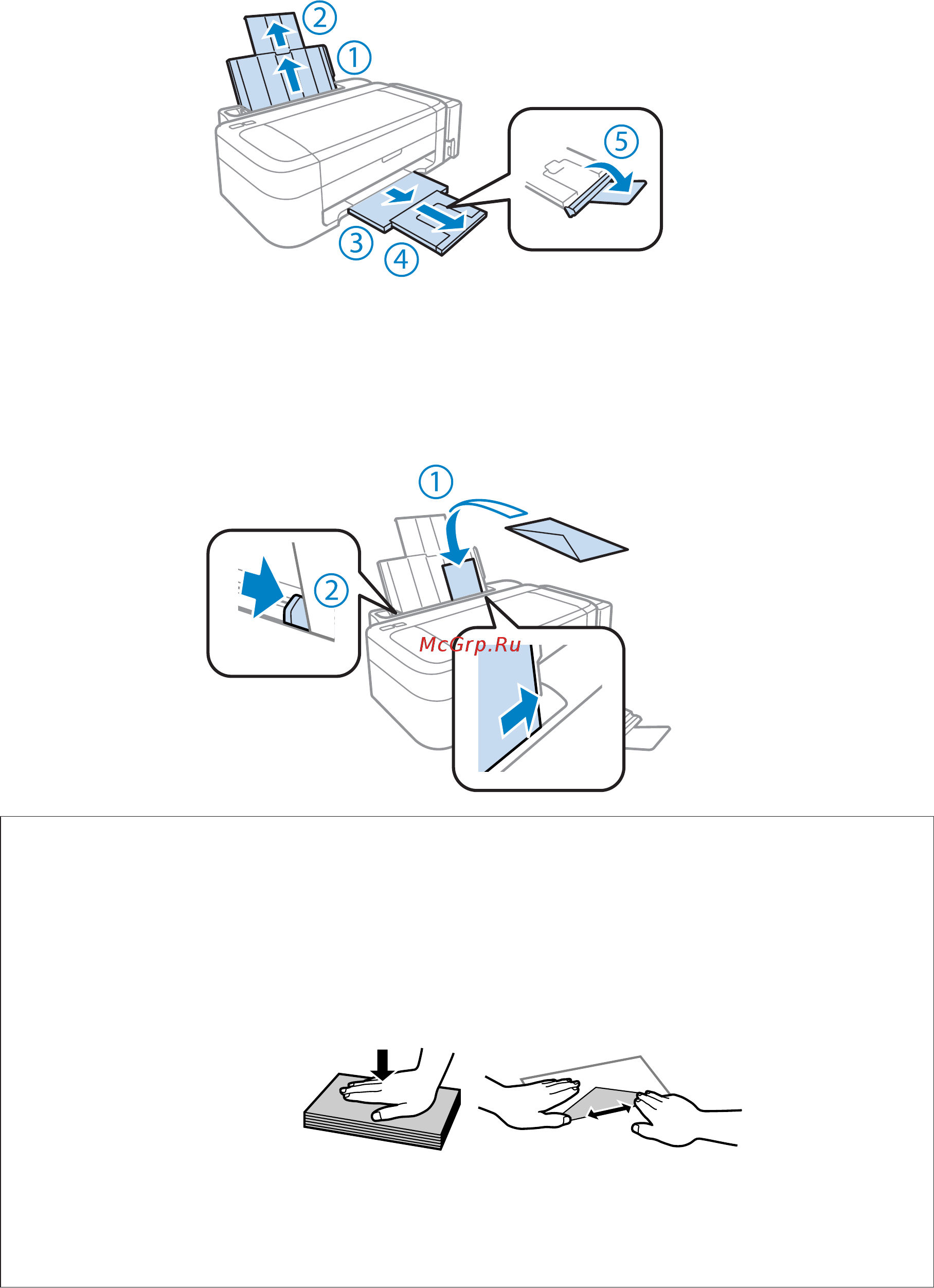 ②
①
⑤
③
④

①
②
McGrp.Ru