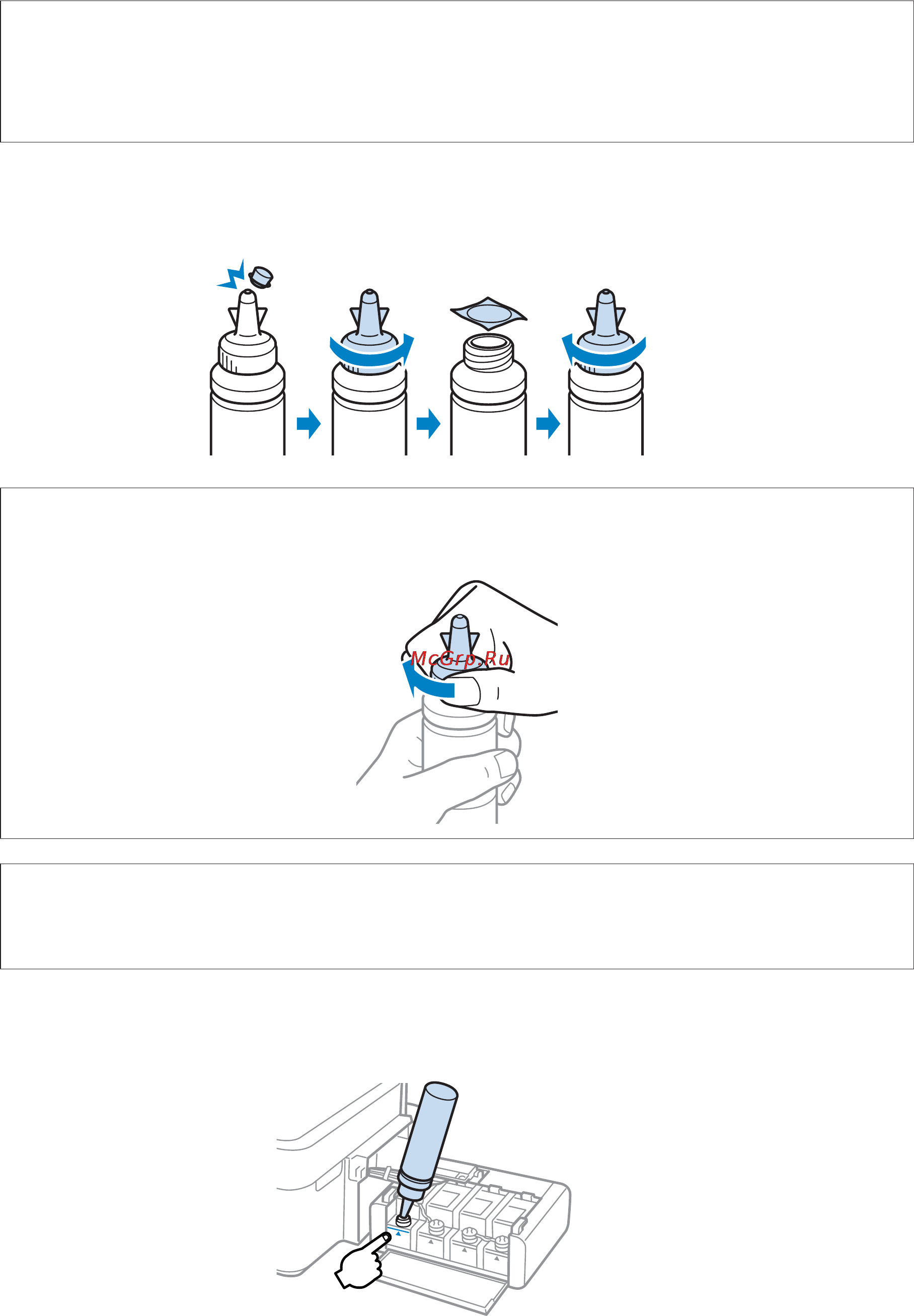 McGrp.Ru