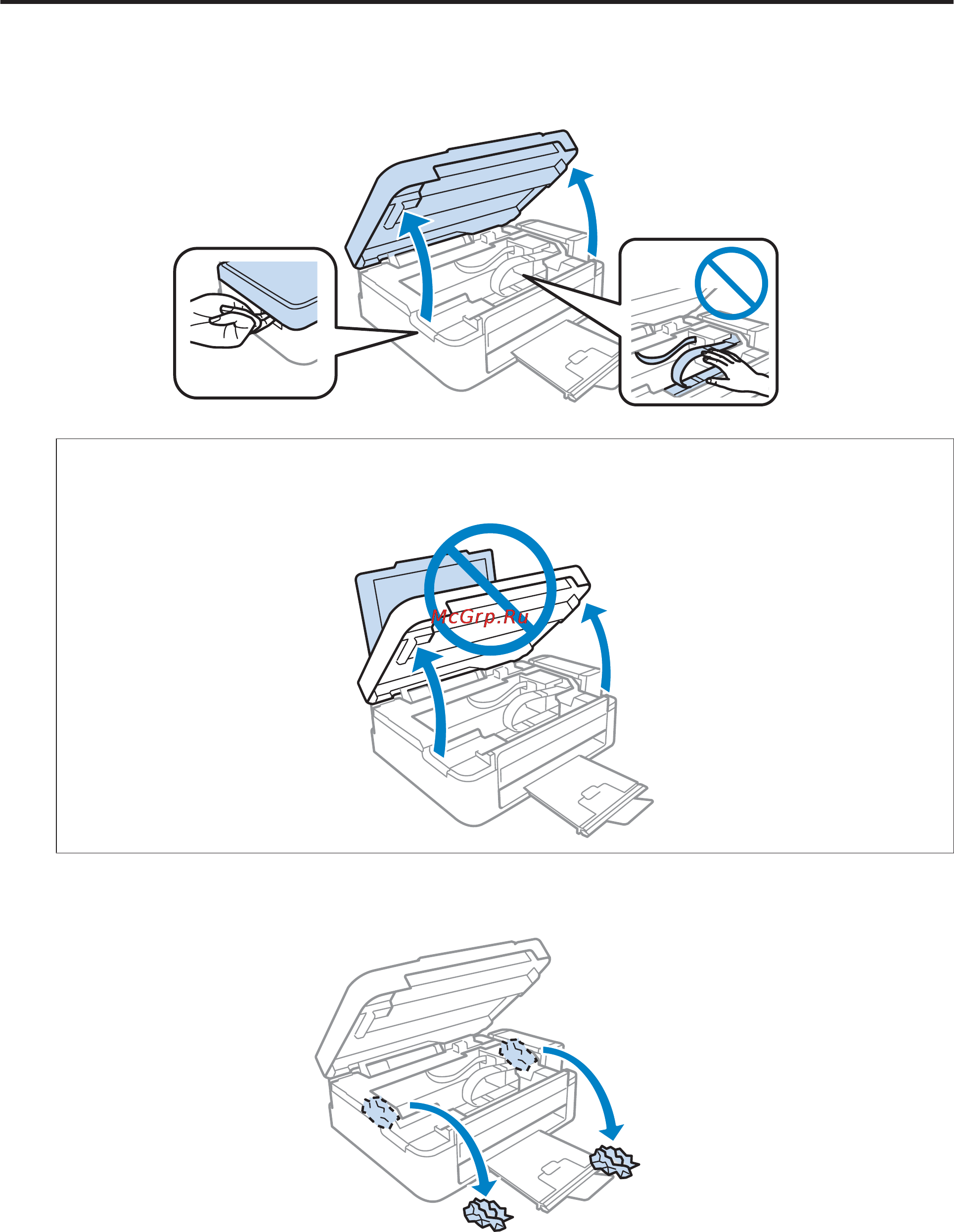 McGrp.Ru