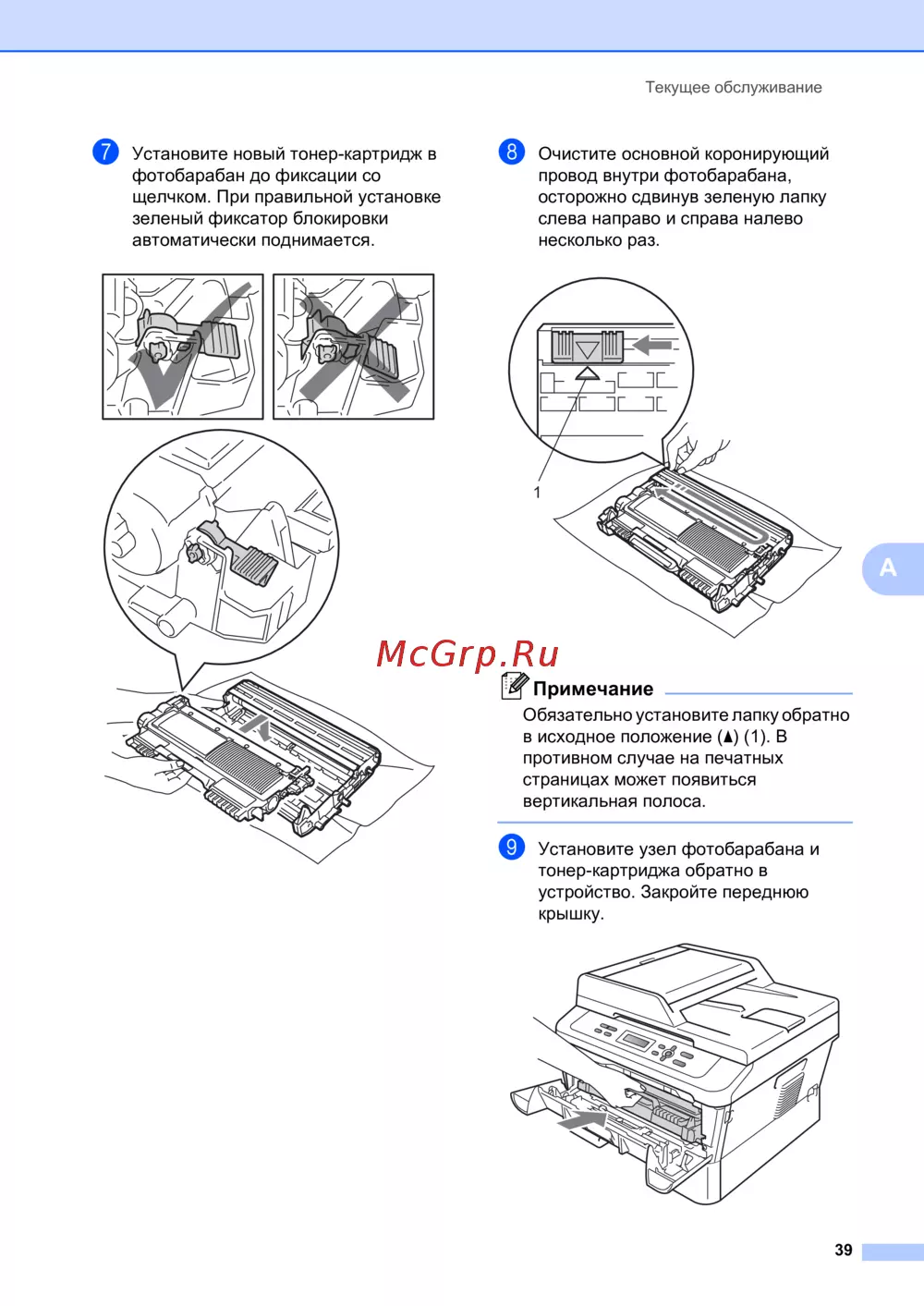 Текущее обслуживание

7 Установите новый тонер-картридж в фотобарабан до фиксации со щелчком. При правильной установке зеленый фиксатор блокировки автоматически поднимается.

8 Очистите основной коронирующий провод внутри фотобарабана, осторожно сдвинув зеленую лапку слева направо и справа налево несколько раз.

1

A

McGrp.Ru

Примечание

Обязательно установите лапку обратно в исходное положение (▲) (1). В противном случае на печатных страницах может появиться вертикальная полоса.

9 Установите узел фотобарабана и тонер-картриджа обратно в устройство. Закройте переднюю крышку.

39