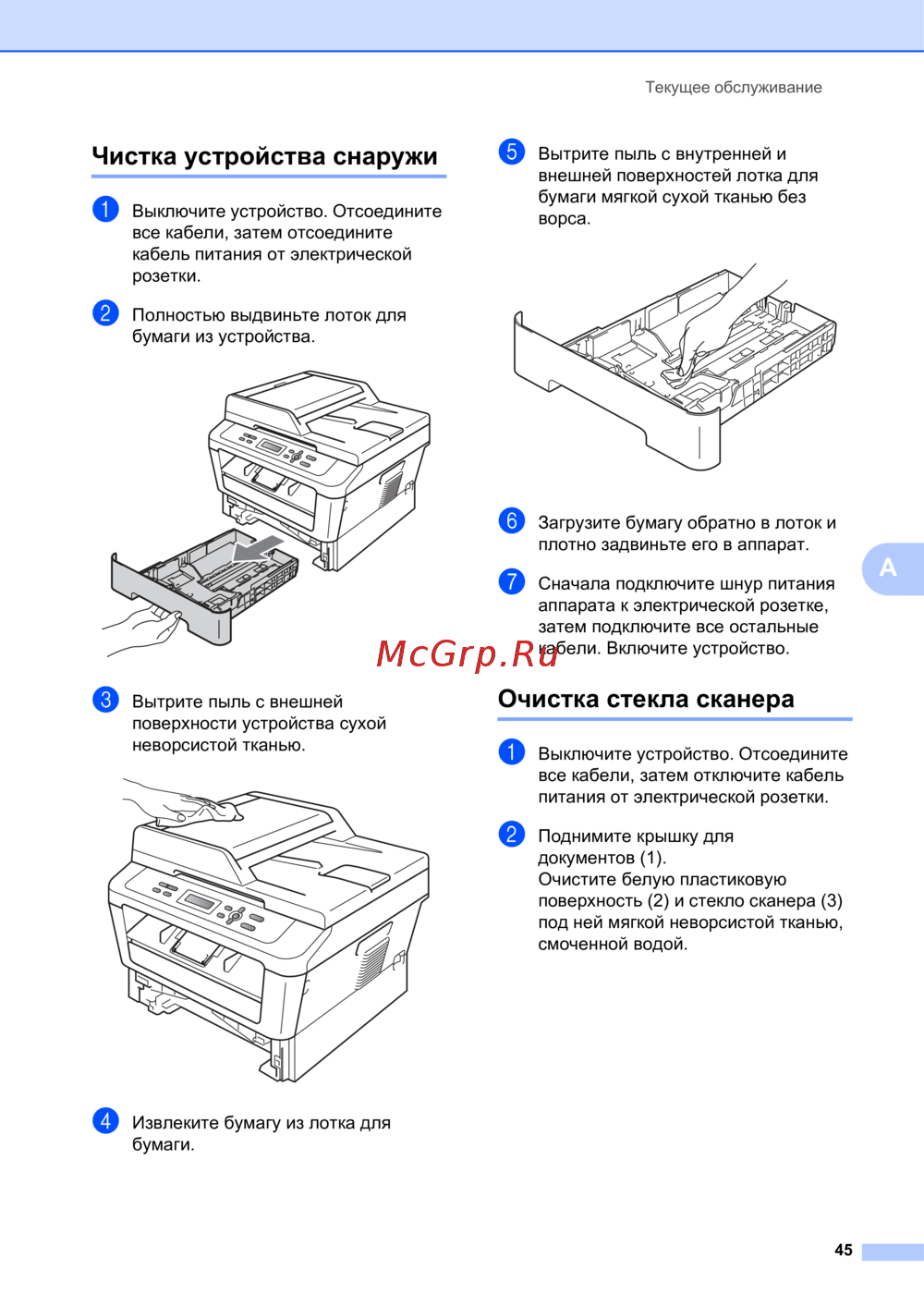 Текущее обслуживание

Чистка устройства снаружи

1 Выключите устройство. Отсоедините все кабели, затем отсоедините кабель питания от электрической розетки.

2 Полностью выдвиньте лоток для бумаги из устройства.

3 Вытрите пыль с внешней поверхности устройства сухой неворсистой тканью.

4 Извлеките бумагу из лотка для бумаги.

5 Вытрите пыль с внутренней и внешней поверхностей лотка для бумаги мягкой сухой тканью без ворса.

6 Загрузите бумагу обратно в лоток и плотно задвиньте его в аппарат.

7 Сначала подключите шнур питания аппарата к электрической розетке, затем подключите все остальные кабели. Включите устройство.

McGrp.Ru

A

Очистка стекла сканера

1 Выключите устройство. Отсоедините все кабели, затем отключите кабель питания от электрической розетки.

2 Поднимите крышку для документов (1).
Очистите белую пластиковую поверхность (2) и стекло сканера (3) под ней мягкой неворсистой тканью, смоченной водой.

45