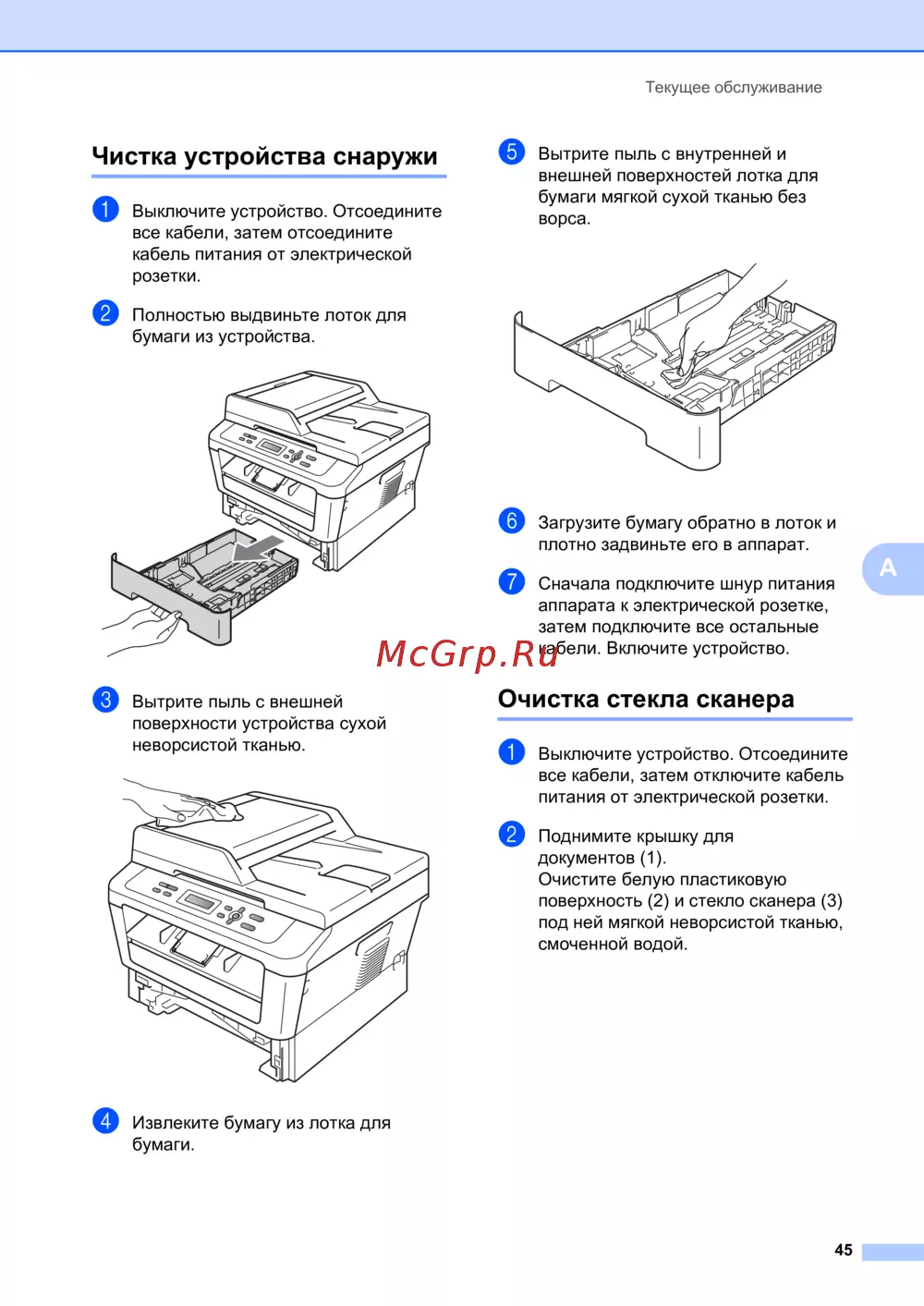 Текущее обслуживание

Чистка устройства снаружи

1 Выключите устройство. Отсоедините все кабели, затем отсоедините кабель питания от электрической розетки.

2 Полностью выдвиньте лоток для бумаги из устройства.

3 Вытрите пыль с внешней поверхности устройства сухой неворсистой тканью.

4 Извлеките бумагу из лотка для бумаги.

5 Вытрите пыль с внутренней и внешней поверхностей лотка для бумаги мягкой сухой тканью без ворса.

6 Загрузите бумагу обратно в лоток и плотно задвиньте его в аппарат.

7 Сначала подключите шнур питания аппарата к электрической розетке, затем подключите все остальные кабели. Включите устройство.

A

McGrp.Ru

Очистка стекла сканера

1 Выключите устройство. Отсоедините все кабели, затем отключите кабель питания от электрической розетки.

2 Поднимите крышку для документов (1).
Очистите белую пластиковую поверхность (2) и стекло сканера (3) под ней мягкой неворсистой тканью, смоченной водой.

45