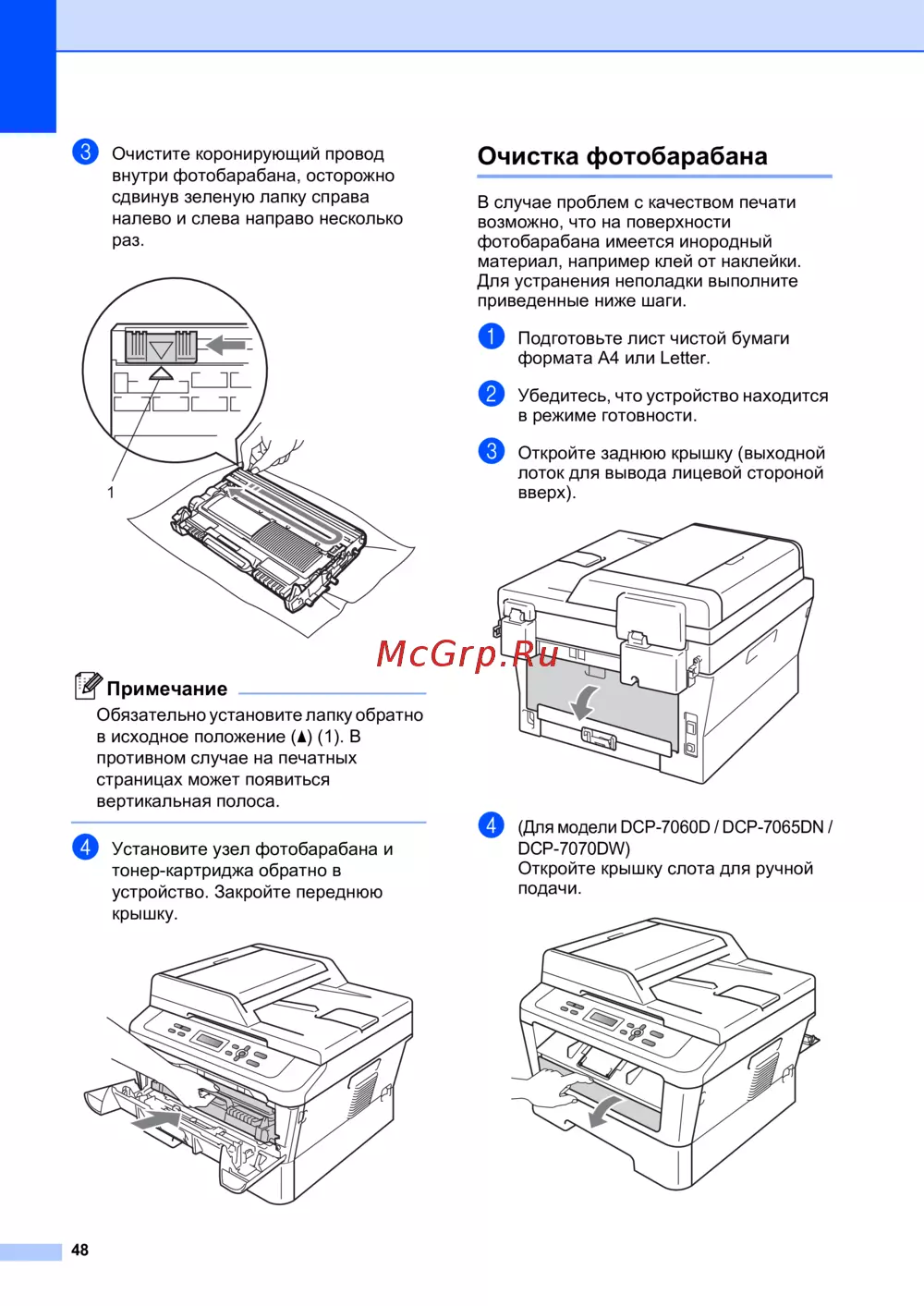 3 Очистите коронирующий провод внутри фотобарабана, осторожно сдвинув зеленую лапку справа налево и слева направо несколько раз.

1

Примечание

Обязательно установите лапку обратно в исходное положение (▲) (1). В противном случае на печатных страницах может появиться вертикальная полоса.

4 Установите узел фотобарабана и тонер-картриджа обратно в устройство. Закройте переднюю крышку.

Очистка фотобарабана

В случае проблем с качеством печати возможно, что на поверхности фотобарабана имеется инородный материал, например клей от наклейки. Для устранения неполадки выполните приведенные ниже шаги.

1 Подготовьте лист чистой бумаги формата A4 или Letter.

2 Убедитесь, что устройство находится в режиме готовности.

3 Откройте заднюю крышку (выходной лоток для вывода лицевой стороной вверх).

McGrp.Ru

4 (Для модели DCP-7060D / DCP-7065DN / DCP-7070DW)
Откройте крышку слота для ручной подачи.

48