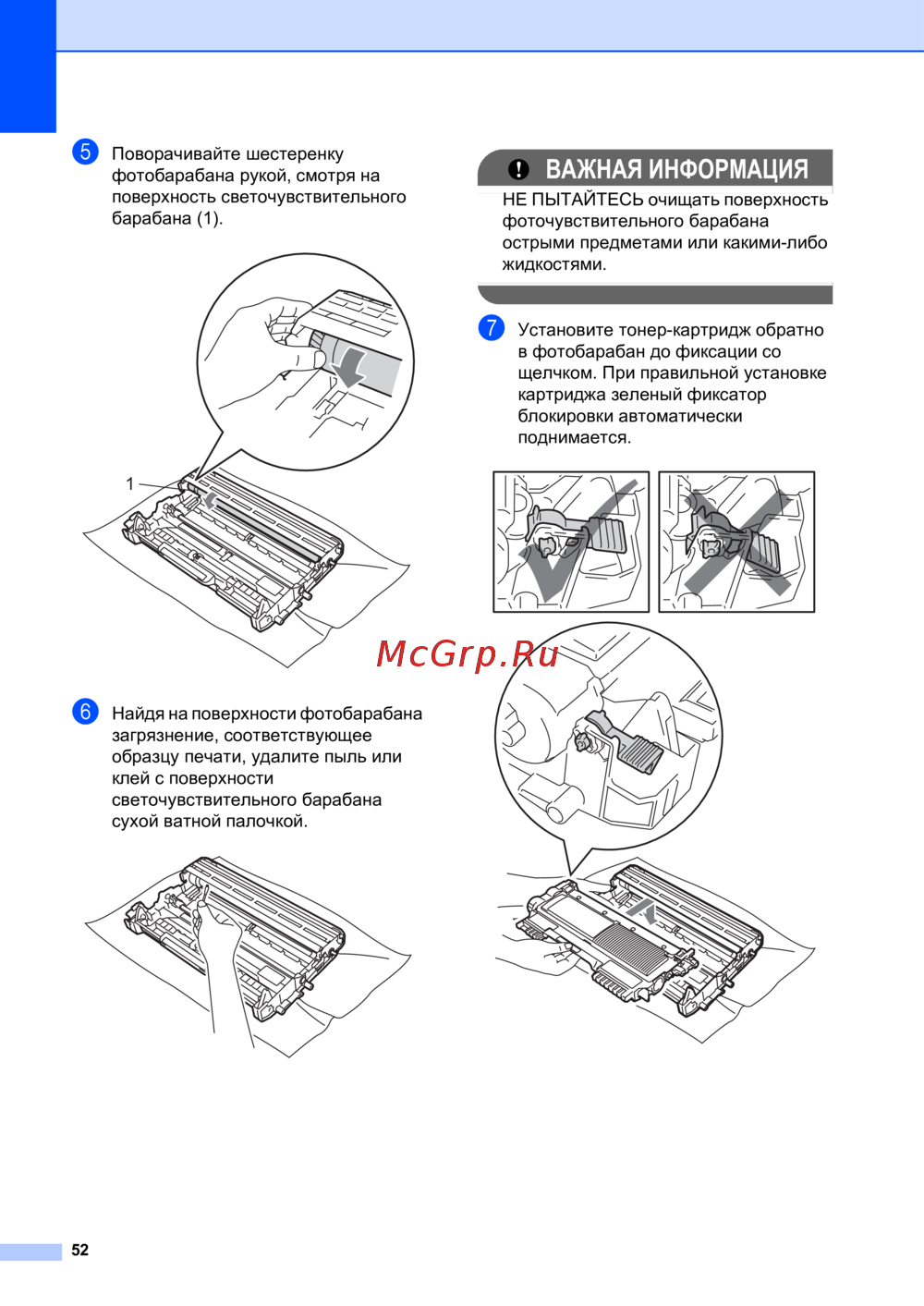 5 Поворачивайте шестеренку фотобарабана рукой, смотря на поверхность светочувствительного барабана (1).

1

6 Найдя на поверхности фотобарабана загрязнение, соответствующее образцу печати, удалите пыль или клей с поверхности светочувствительного барабана сухой ватной палочкой.

ВАЖНАЯ ИНФОРМАЦИЯ

НЕ ПЫТАЙТЕСЬ очищать поверхность фоточувствительного барабана острыми предметами или какими-либо жидкостями.

7 Установите тонер-картридж обратно в фотобарабан до фиксации со щелчком. При правильной установке картриджа зеленый фиксатор блокировки автоматически поднимается.

McGrp.Ru

52