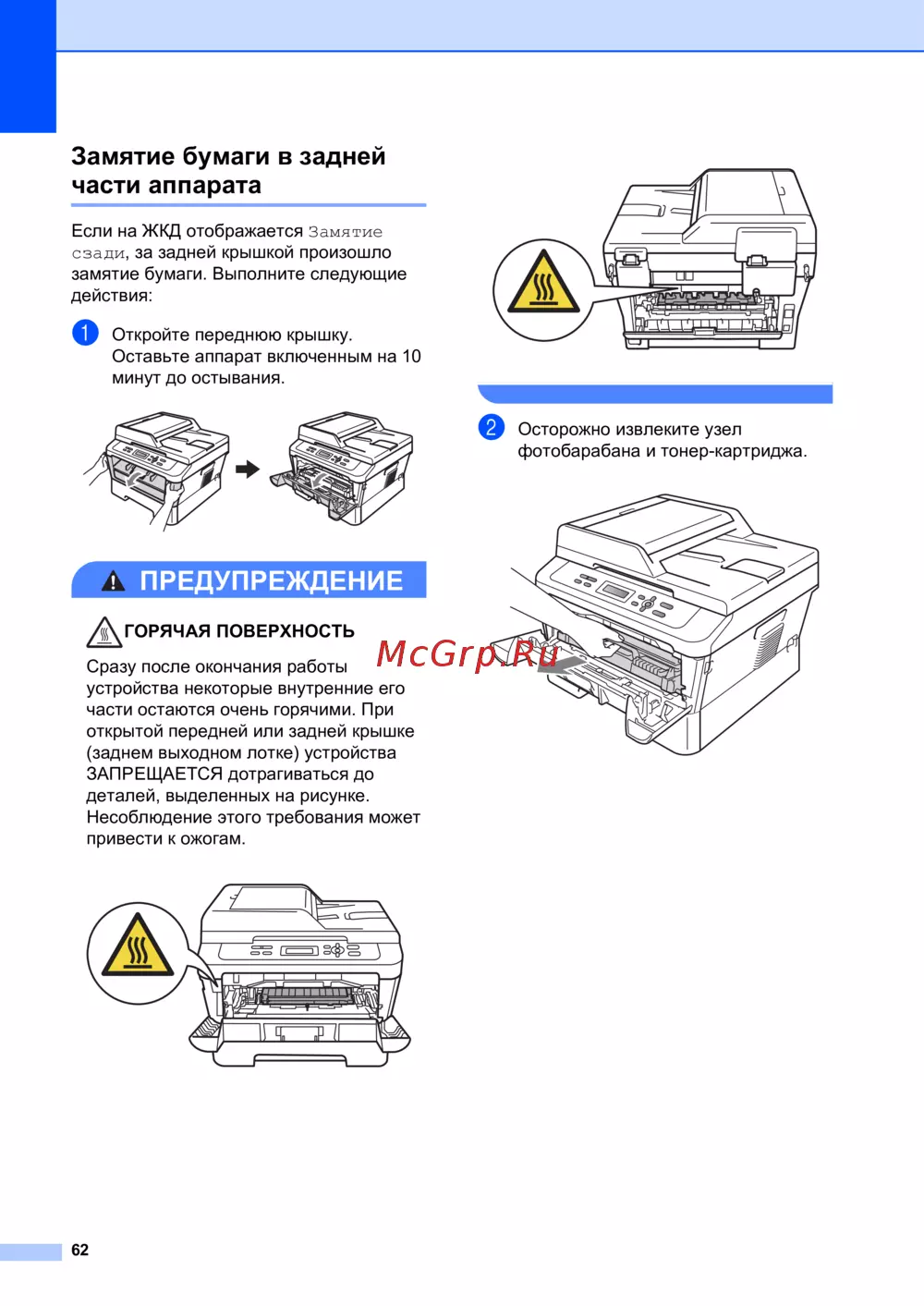 Замятие бумаги в задней части аппарата

Если на ЖКД отображается Замятие сзади, за задней крышкой произошло замятие бумаги. Выполните следующие действия:

1 Откройте переднюю крышку. Оставьте аппарат включенным на 10 минут до остывания.

ПРЕДУПРЕЖДЕНИЕ

ГОРЯЧАЯ ПОВЕРХНОСТЬ

Сразу после окончания работы устройства некоторые внутренние его части остаются очень горячими. При открытой передней или задней крышке (заднем выходном лотке) устройства ЗАПРЕЩАЕТСЯ дотрагиваться до деталей, выделенных на рисунке. Несоблюдение этого требования может привести к ожогам.

2 Осторожно извлеките узел фотобарабана и тонер-картриджа.

McGrp.Ru

62