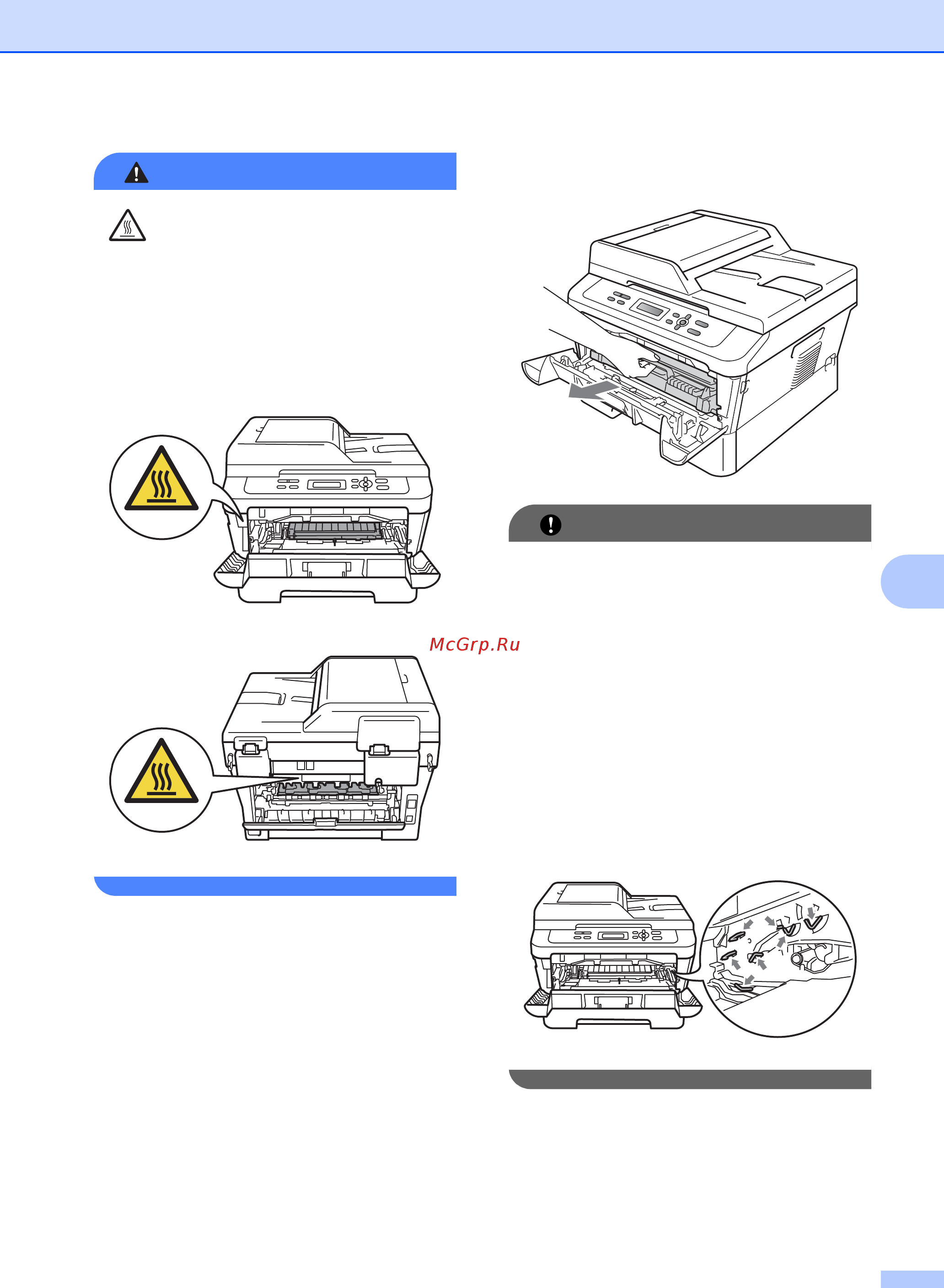 McGrp.Ru