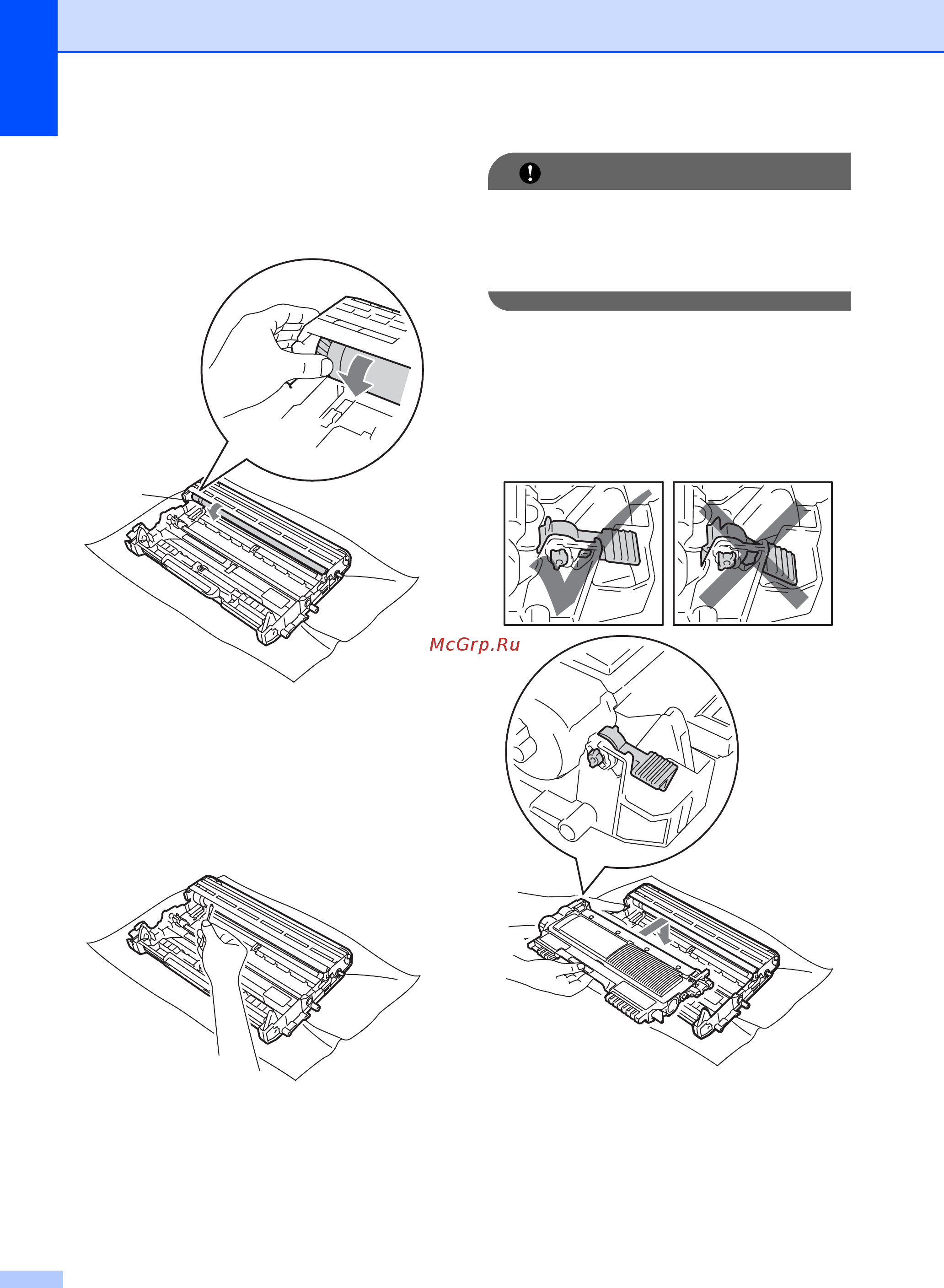 McGrp.Ru