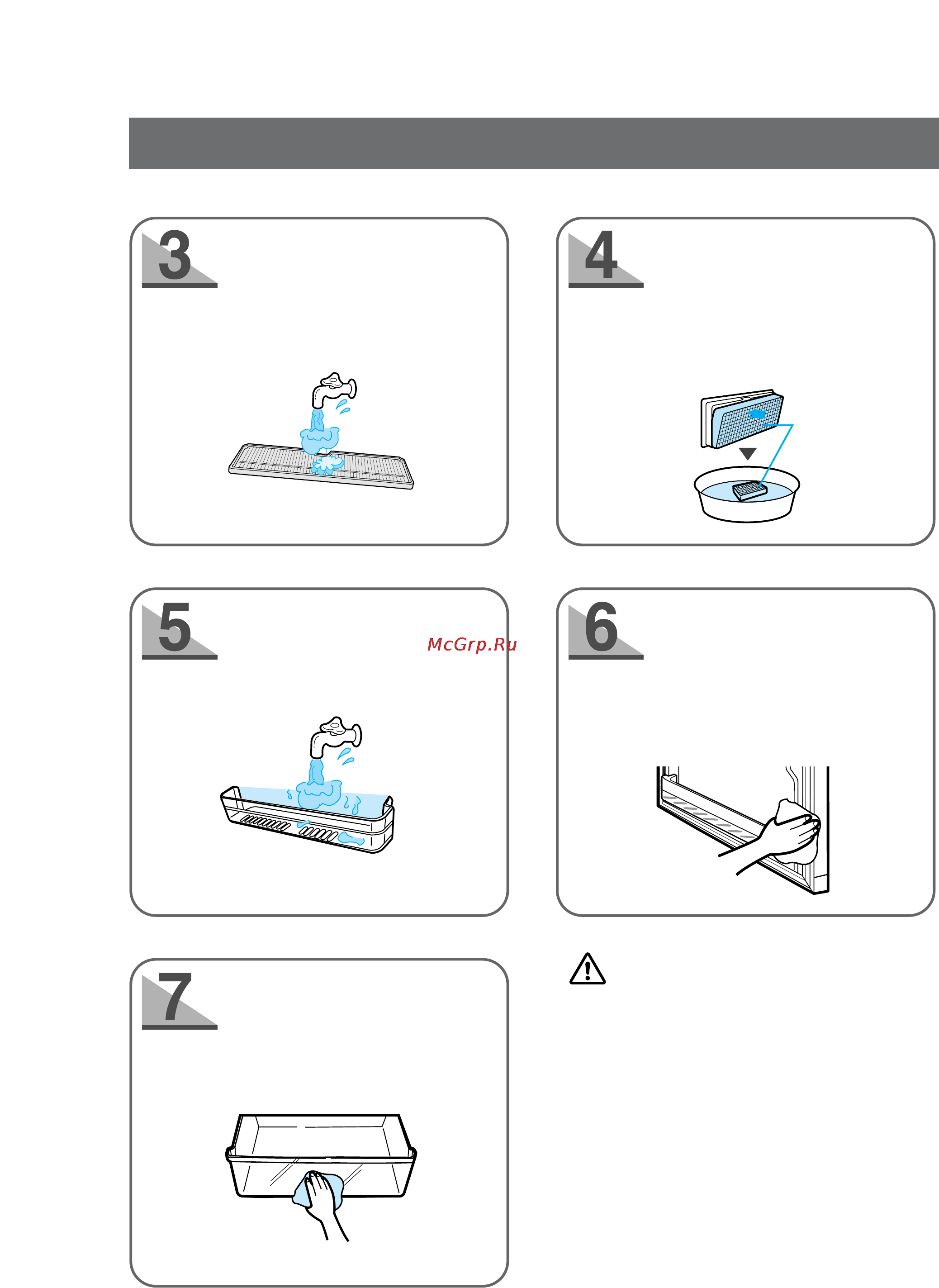 3

4

5

McGrp.Ru

6

7