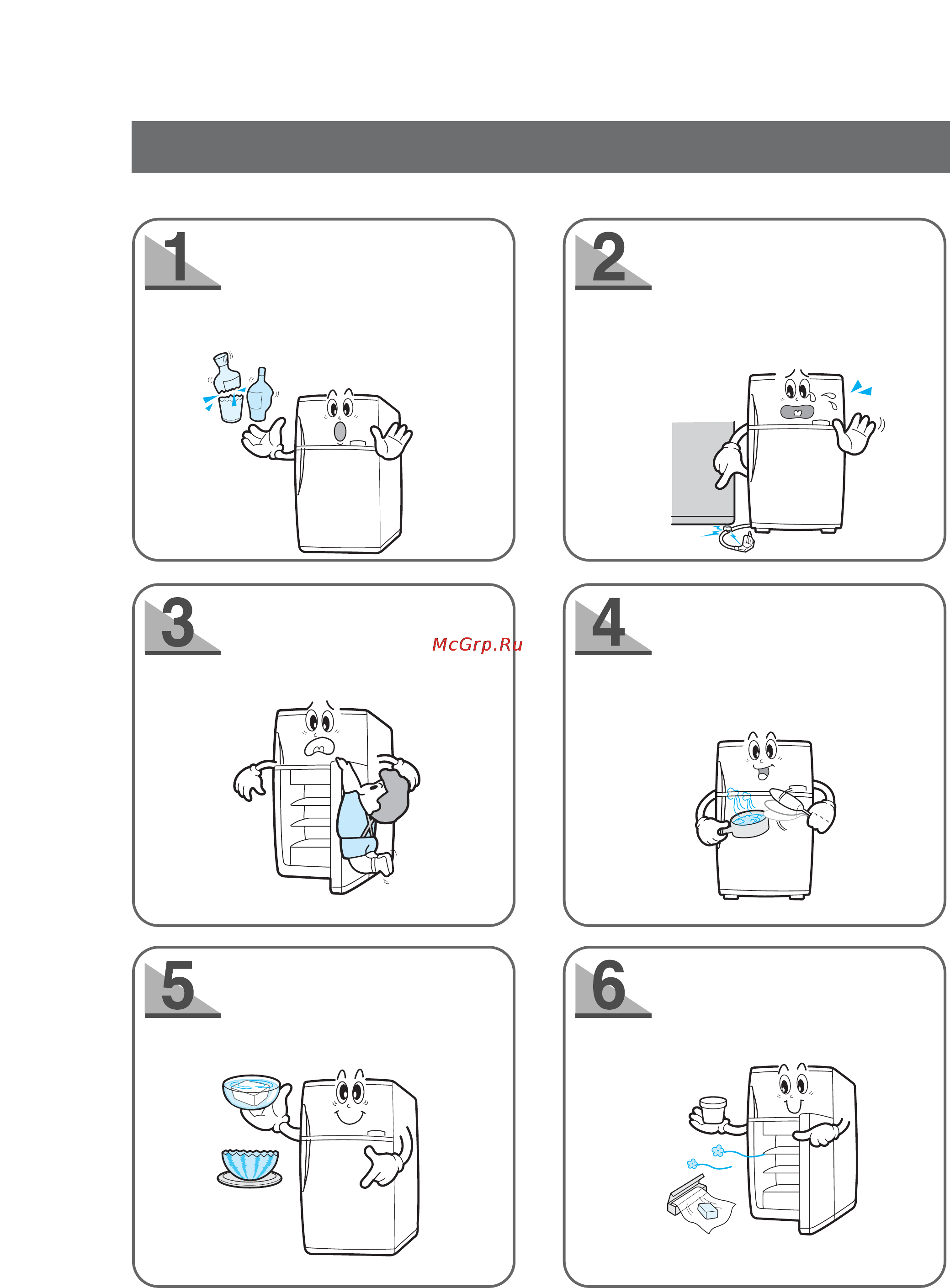 1

2

3

McGrp.Ru

4

5

6