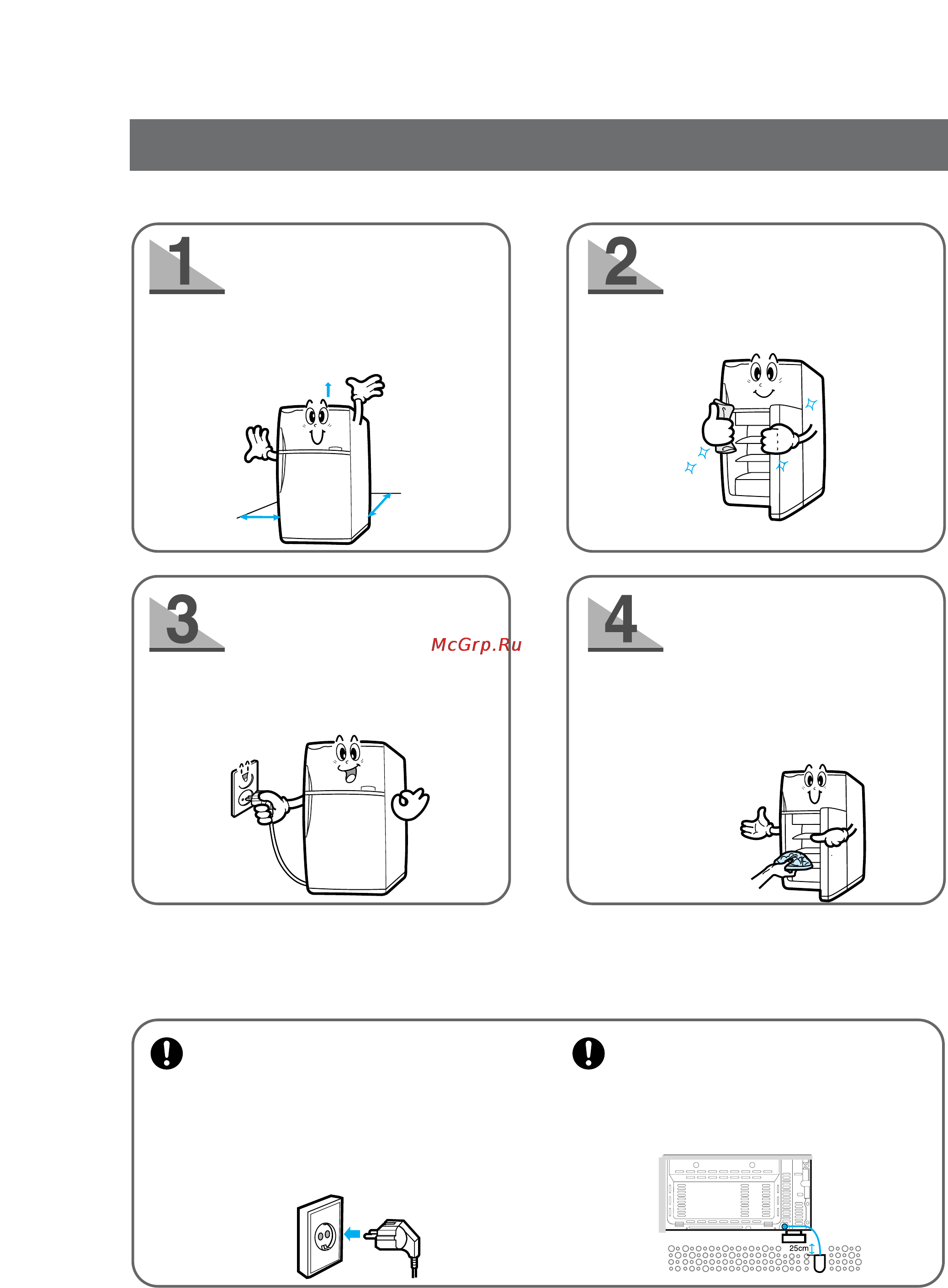 1

2

3

McGrp.Ru

4

25cm