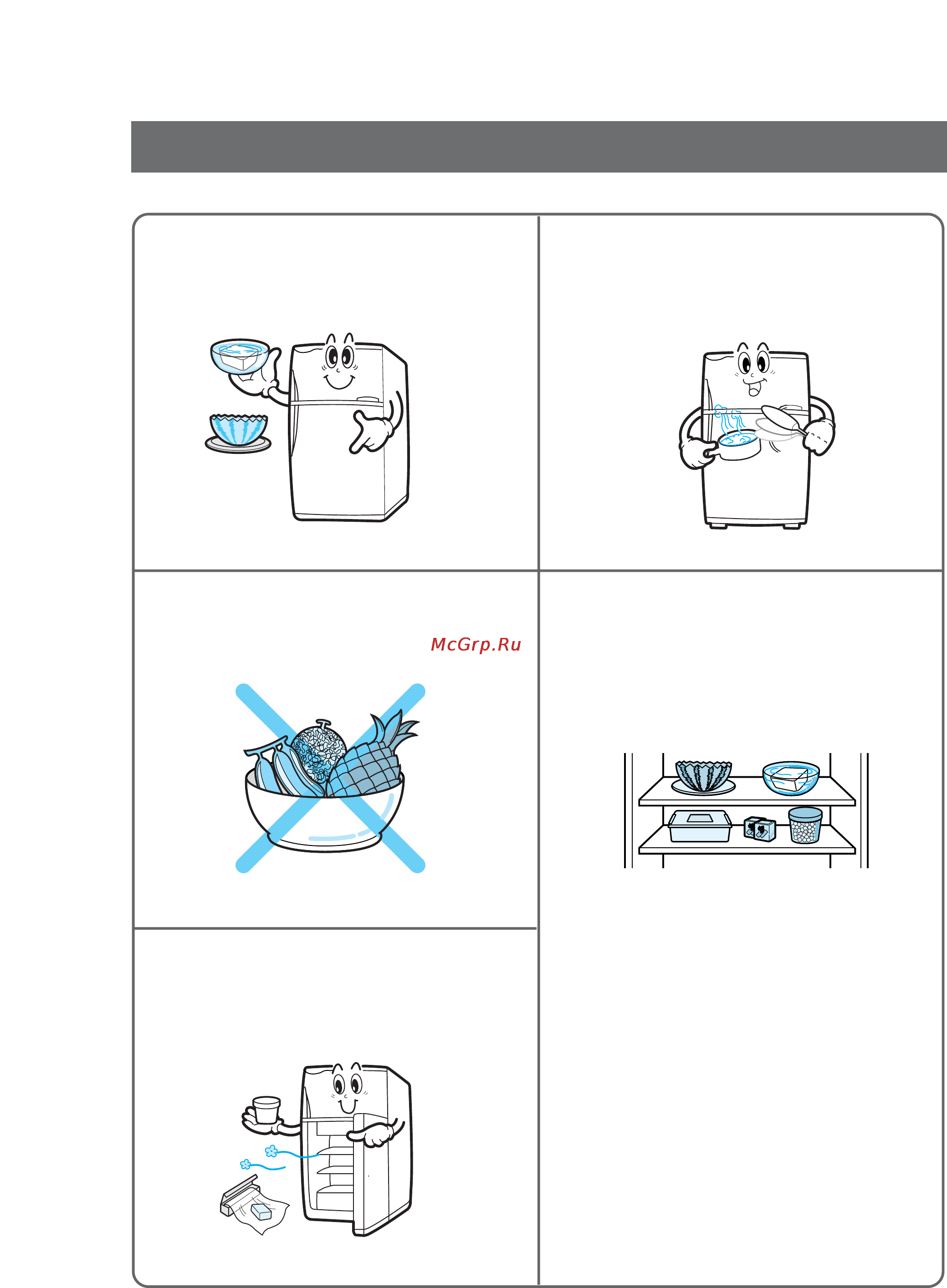 McGrp.Ru