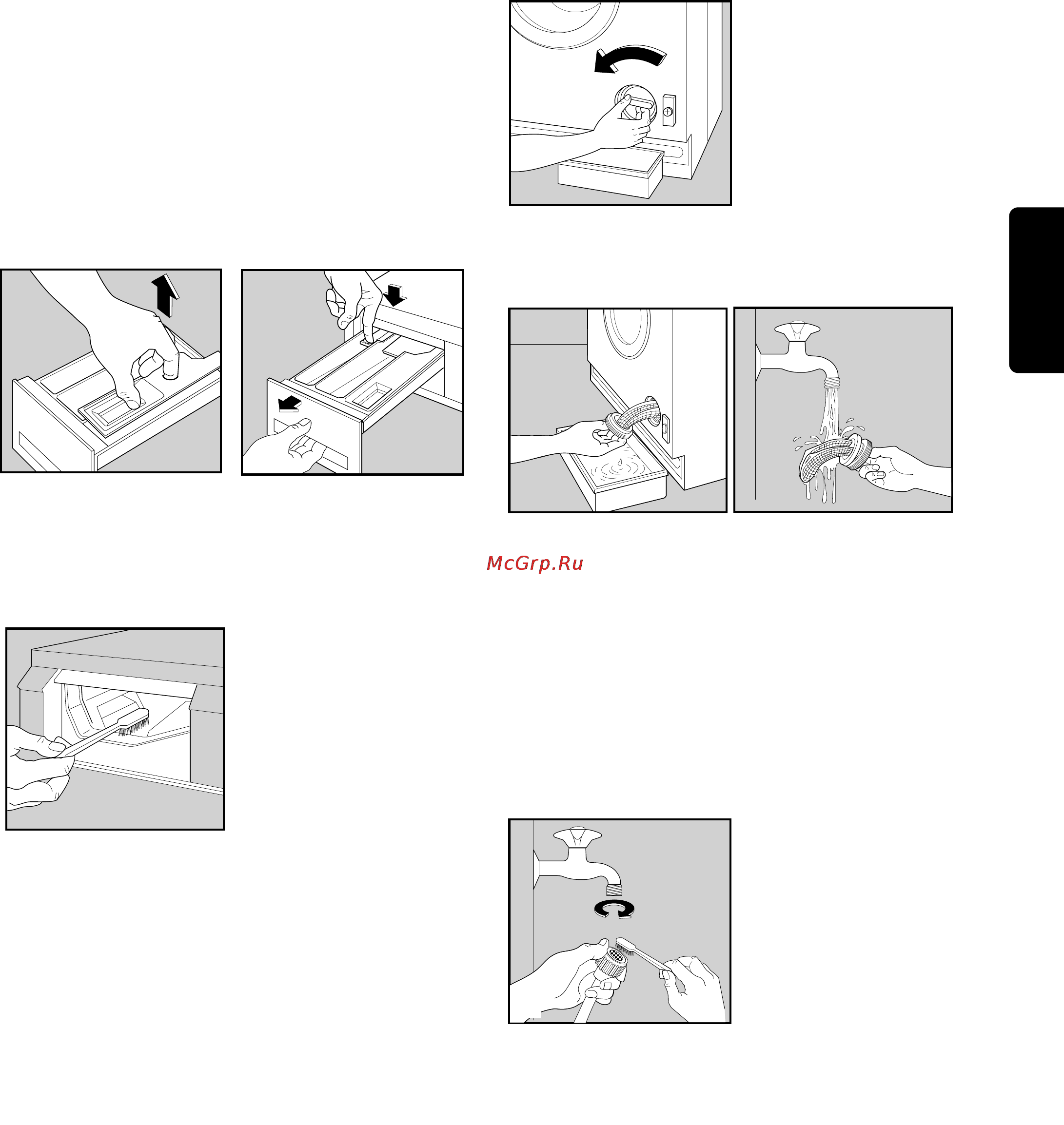 McGrp.Ru