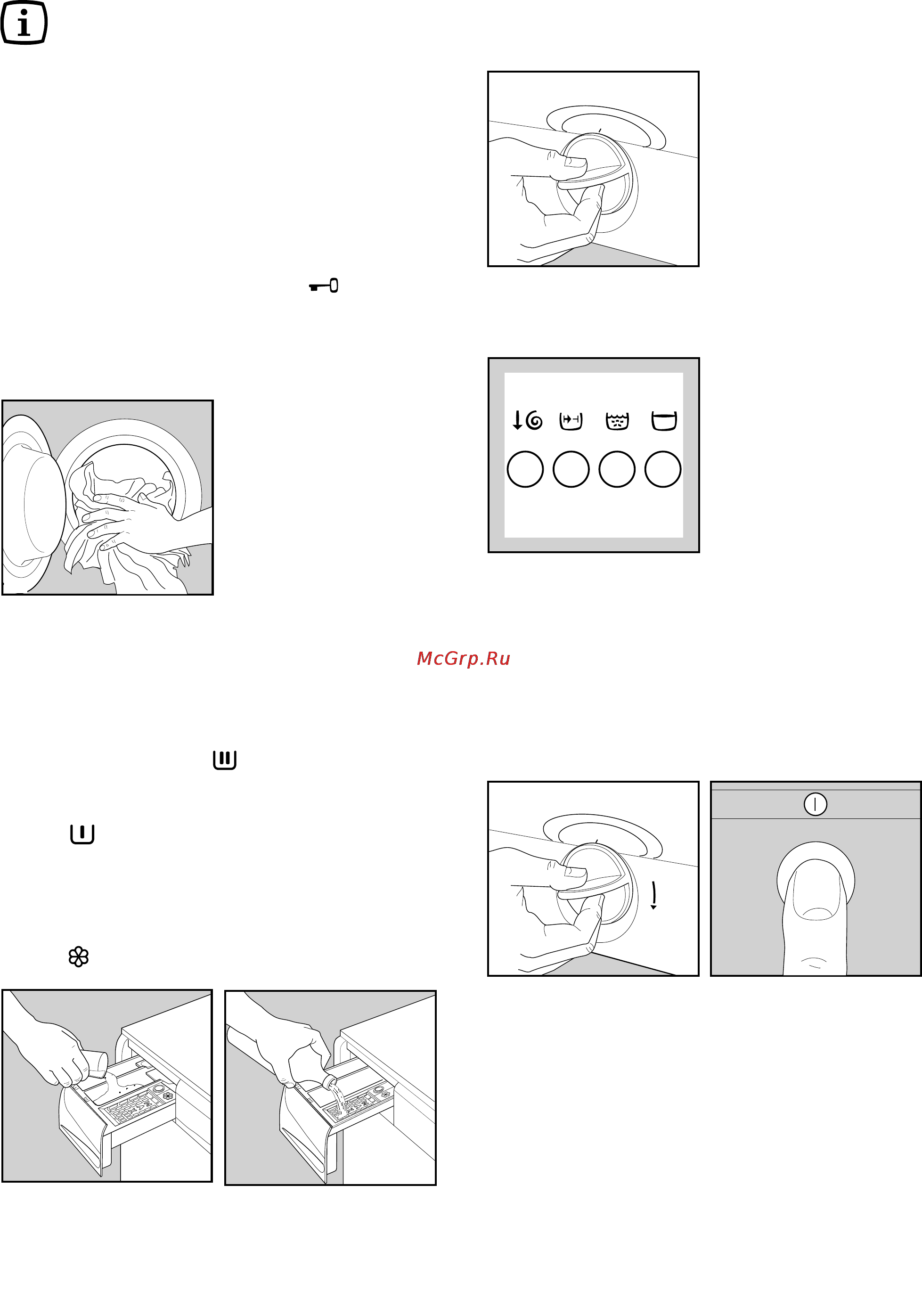 McGrp.Ru