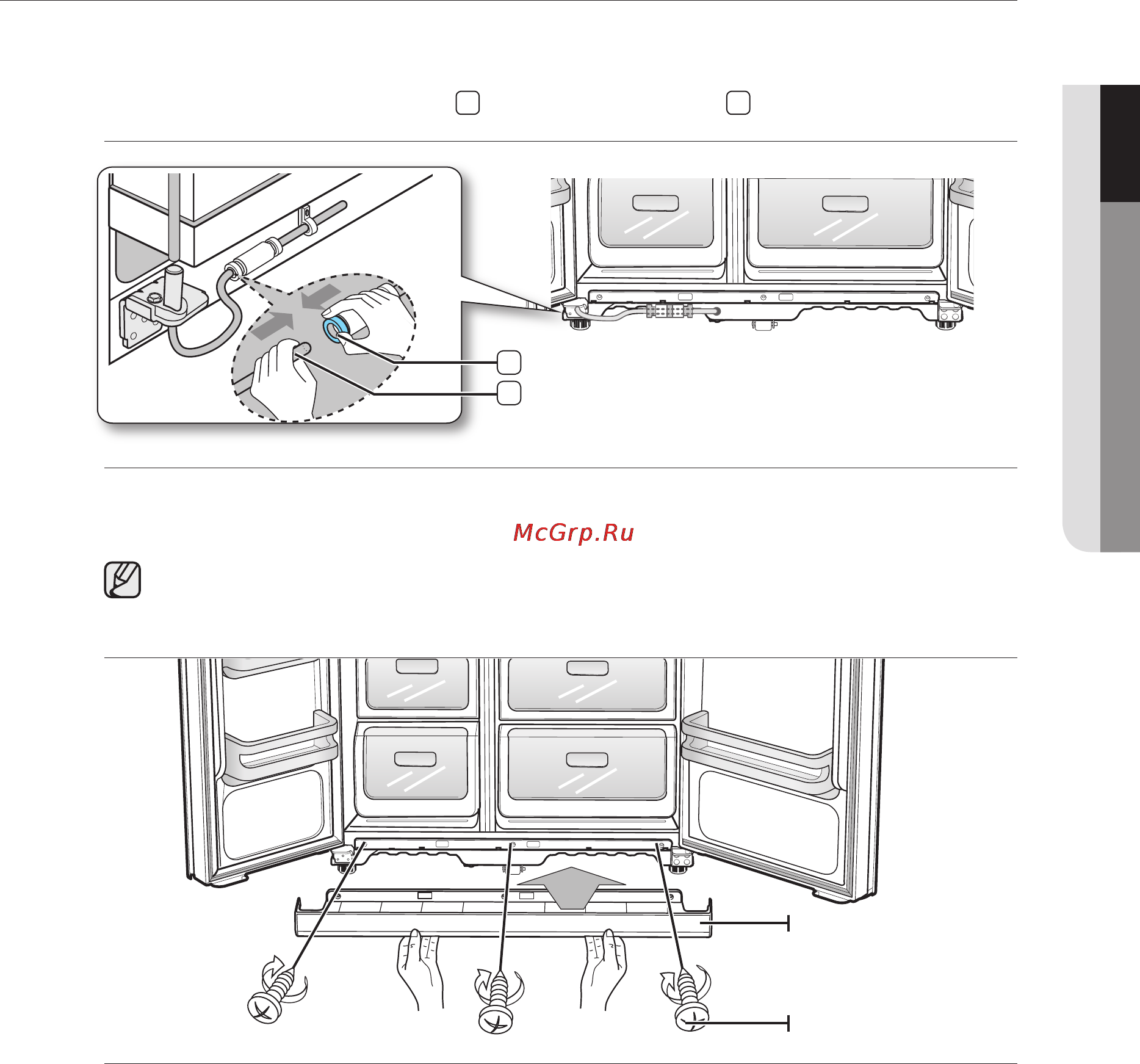 McGrp.Ru