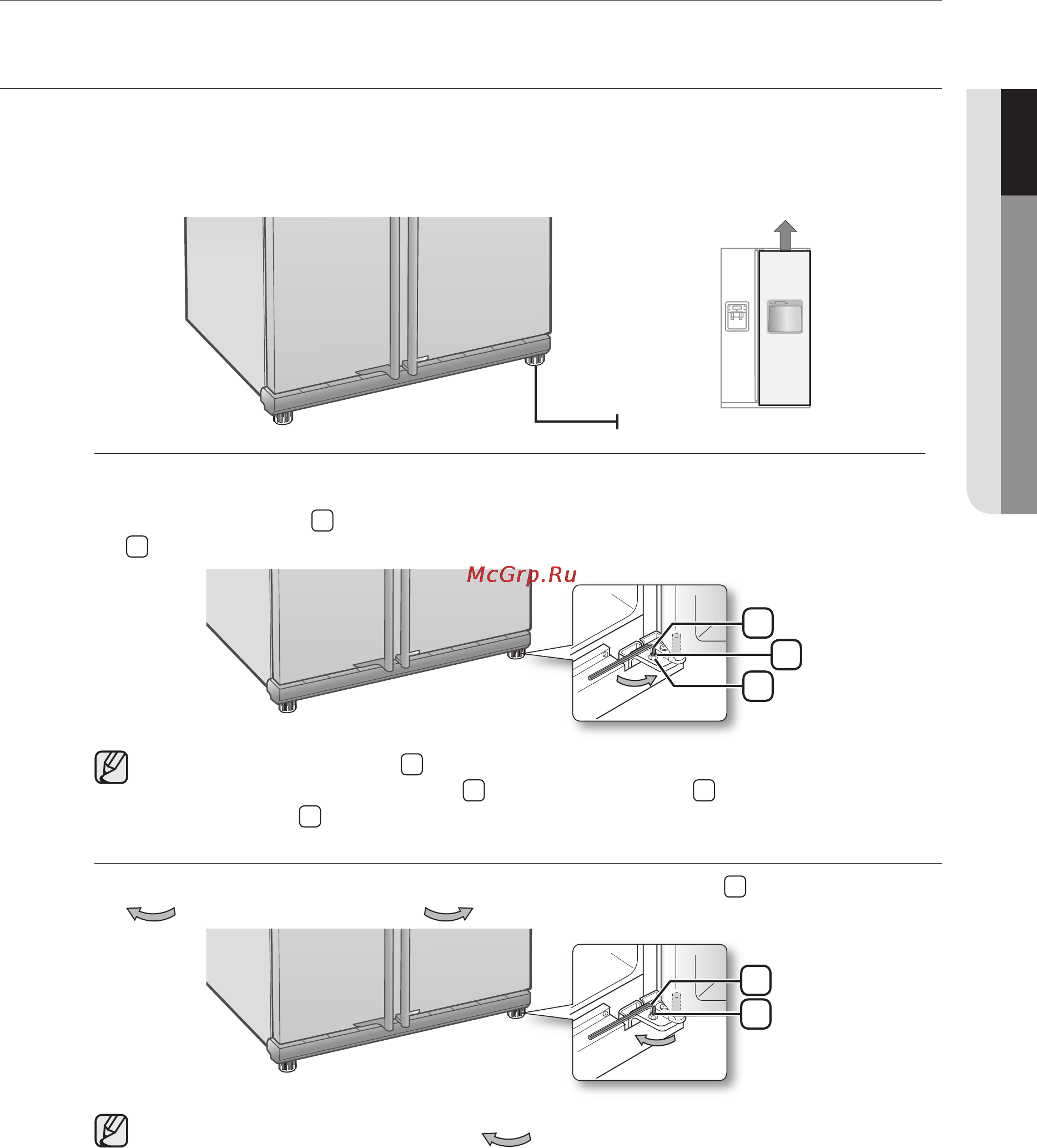 McGrp.Ru