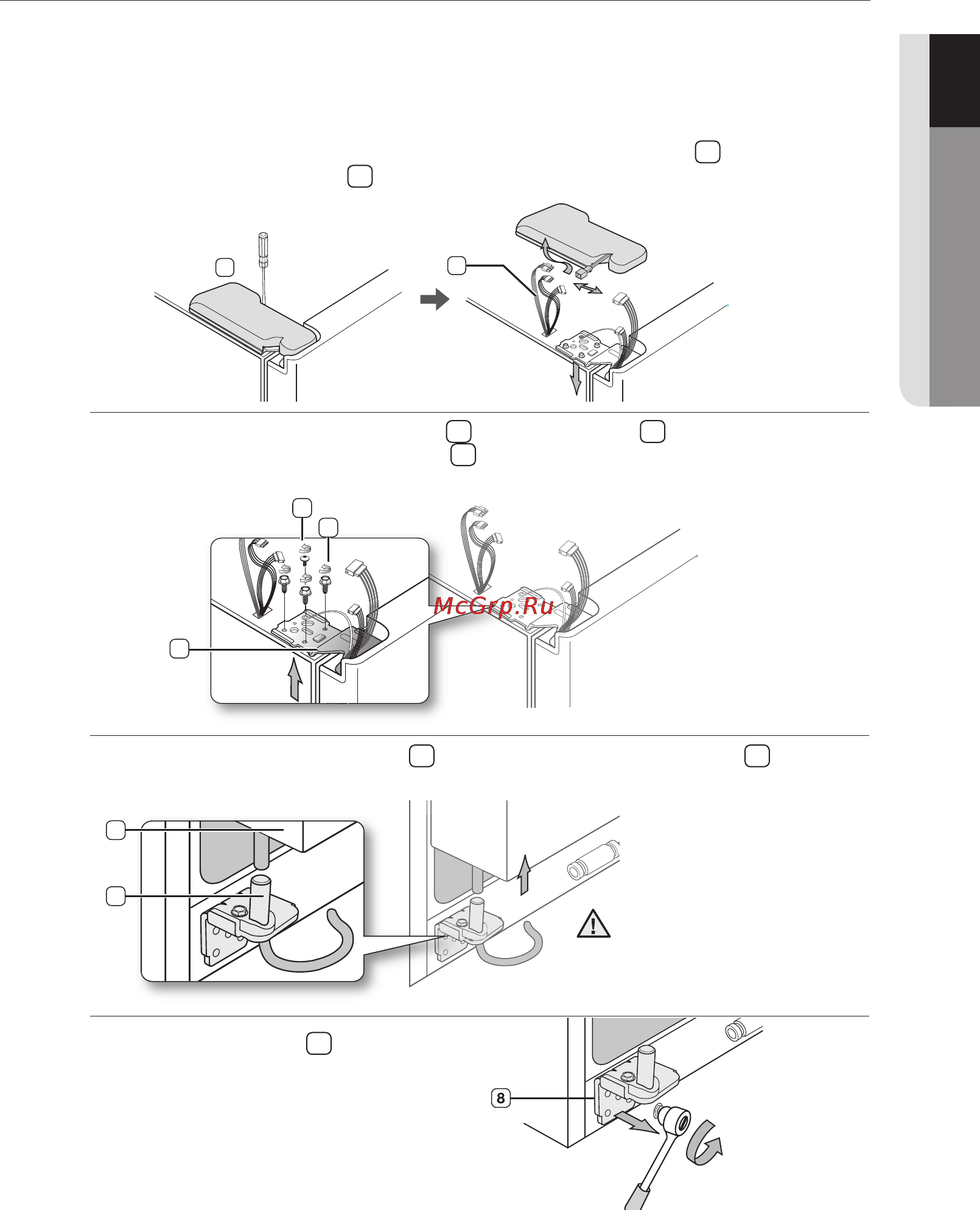 McGrp.Ru

8